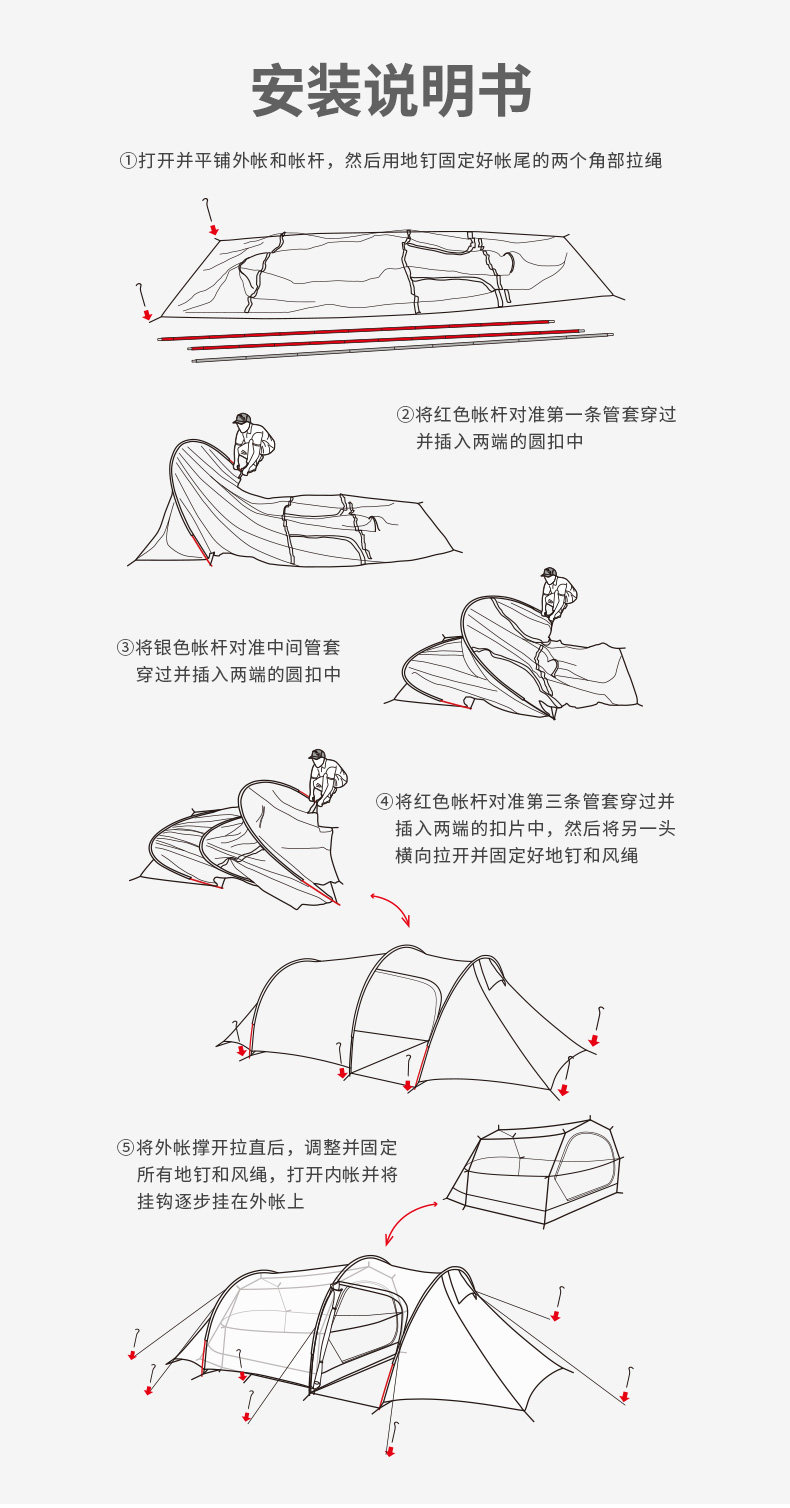 安装说明书

①打开并平铺外帐和帐杆，然后用地钉固定好帐尾的两个角部拉绳

②将红色帐杆对准第一条管套穿过并插入两端的圆扣中

③将银色帐杆对准中间管套穿过并插入两端的圆扣中

④将红色帐杆对准第三条管套穿过并插入两端的扣片中，然后将另一头横向拉开并固定好地钉和风绳

⑤将外帐撑开拉直后，调整并固定所有地钉和风绳，打开内帐并将挂钩逐步挂在外帐上