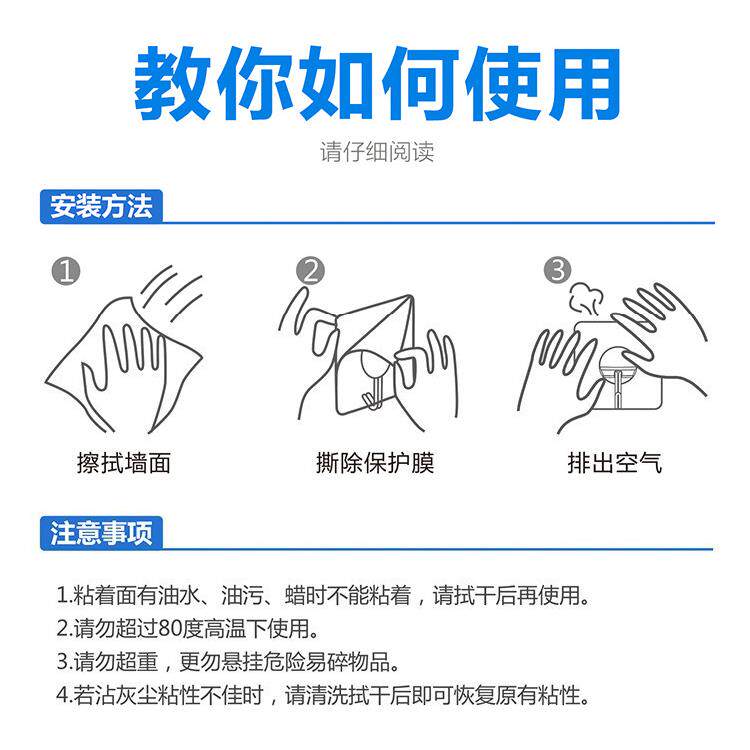 教你如何使用

请仔细阅读

安装方法

1

擦拭墙面

2

撕除保护膜

3

排出空气

注意事项

1.粘着面有油水、油污、蜡时不能粘着，请拭干后再使用。

2.请勿超过80度高温下使用。

3.请勿超重，更勿悬挂危险易碎物品。

4.若沾灰尘粘性不佳时，请清洗拭干后即可恢复原有粘性。