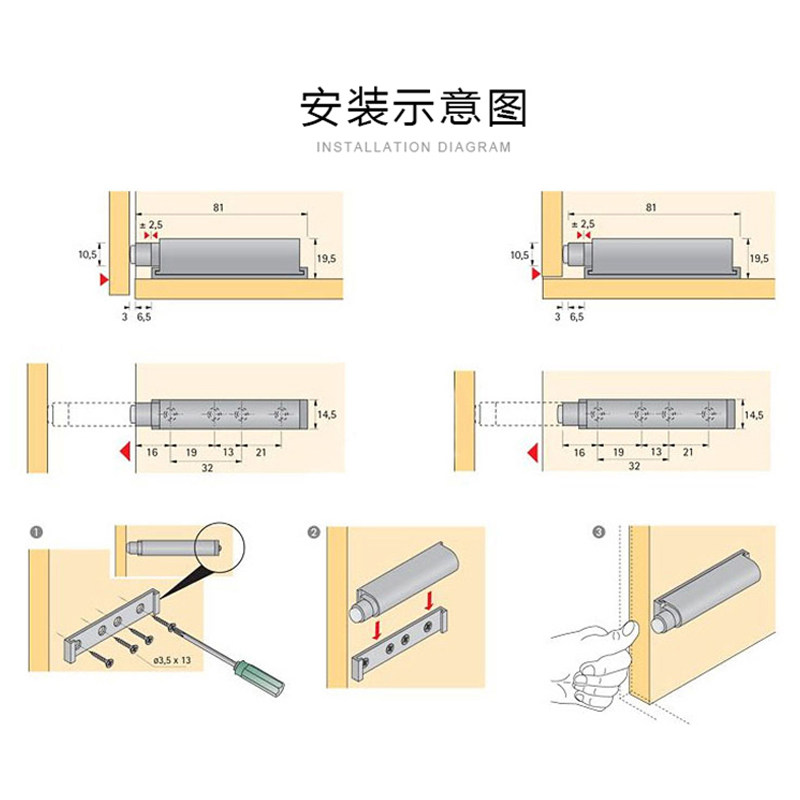 安装示意图
INSTALLATION DIAGRAM

81
± 2,5
10,5
19,5
3 6,5

81
± 2,5
10,5
19,5
3 6,5

14,5
16 19 13 21
32

14,5
16 19 13 21
32

1
ø3,5 x 13

2

3