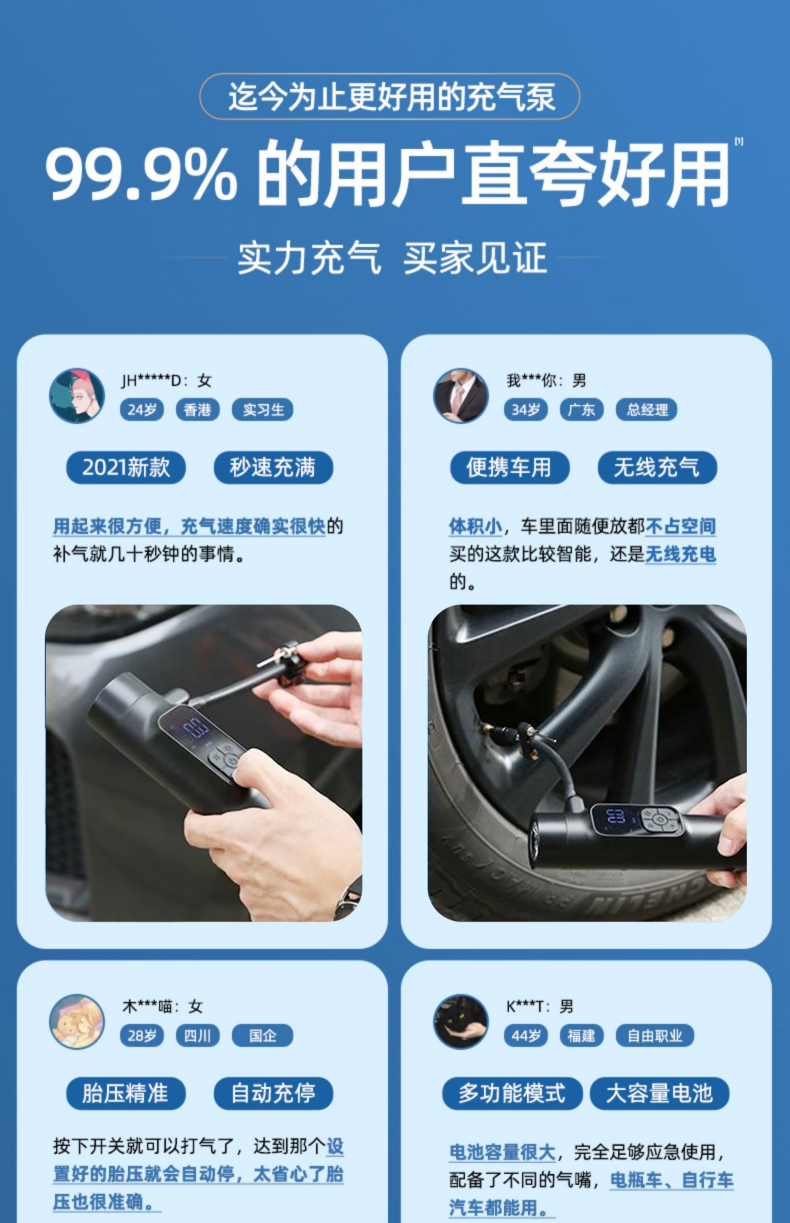 迄今为止更好用的充气泵

99.9% 的用户直夸好用 [1]

实力充气 买家见证

JH*****D：女
24岁 香港 实习生
2021新款 秒速充满
用起来很方便，充气速度确实很快的补气就几十秒钟的事情。

我***你：男
34岁 广东 总经理
便携车用 无线充气
体积小，车里面随便放都不占空间买的这款比较智能，还是无线充电的。

木***喵：女
28岁 四川 国企
胎压精准 自动充停
按下开关就可以打气了，达到那个设置好的胎压就会自动停，太省心了胎压也很准确。

K***T：男
44岁 福建 自由职业
多功能模式 大容量电池
电池容量很大，完全足够应急使用，配备了不同的气嘴，电瓶车、自行车汽车都能用。