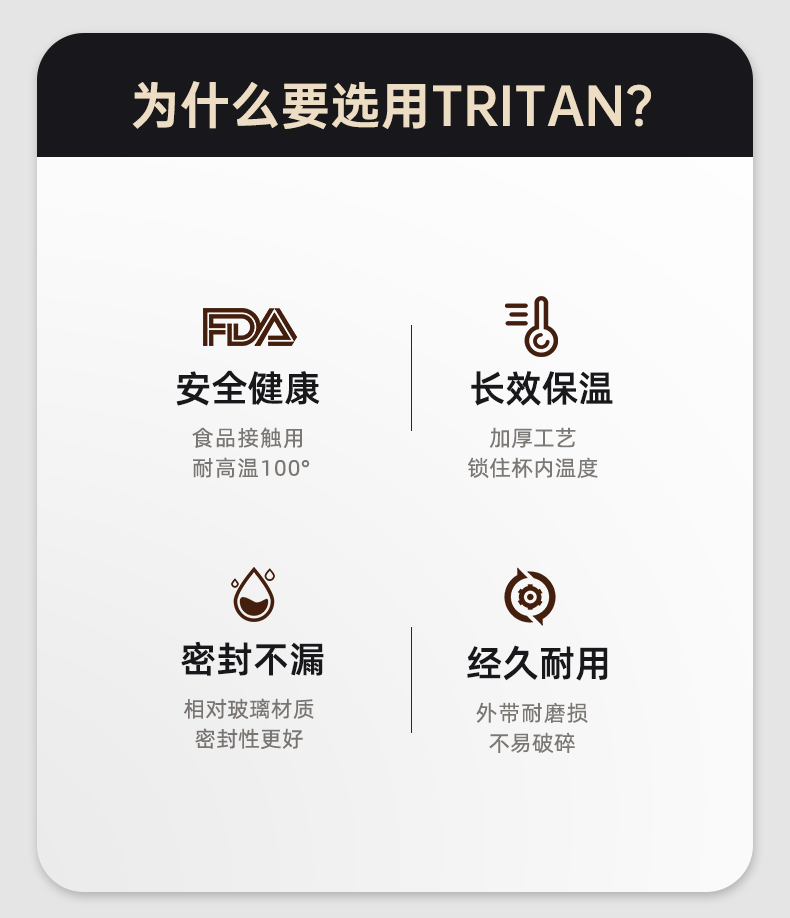 为什么要选用TRITAN?

FDA

安全健康

食品接触用
耐高温100°

长效保温

加厚工艺
锁住杯内温度

密封不漏

相对玻璃材质
密封性更好

经久耐用

外带耐磨损
不易破碎