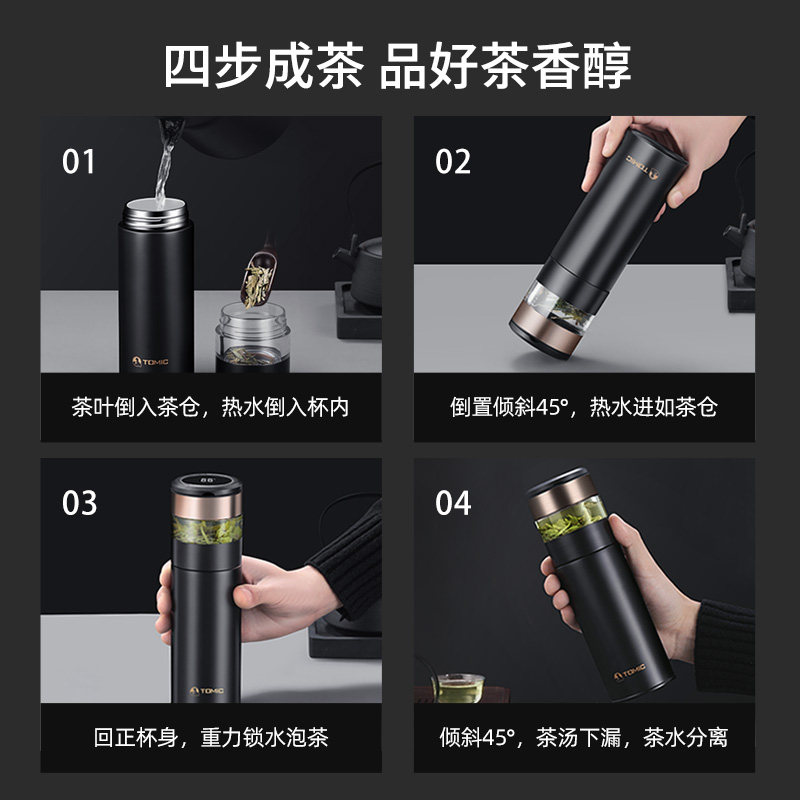 四步成茶 品好茶香醇

01

TOMIC

茶叶倒入茶仓，热水倒入杯内

02

TOMIC

倒置倾斜45°，热水进如茶仓

03

88°

TOMIC

回正杯身，重力锁水泡茶

04

TOMIC

倾斜45°，茶汤下漏，茶水分离