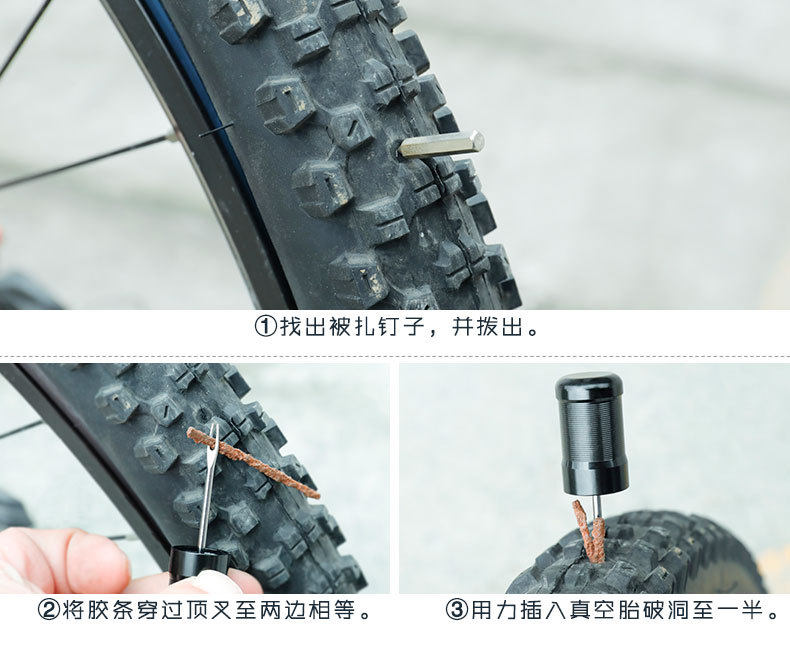 ①找出被扎钉子，并拨出。

②将胶条穿过顶叉至两边相等。

③用力插入真空胎破洞至一半。