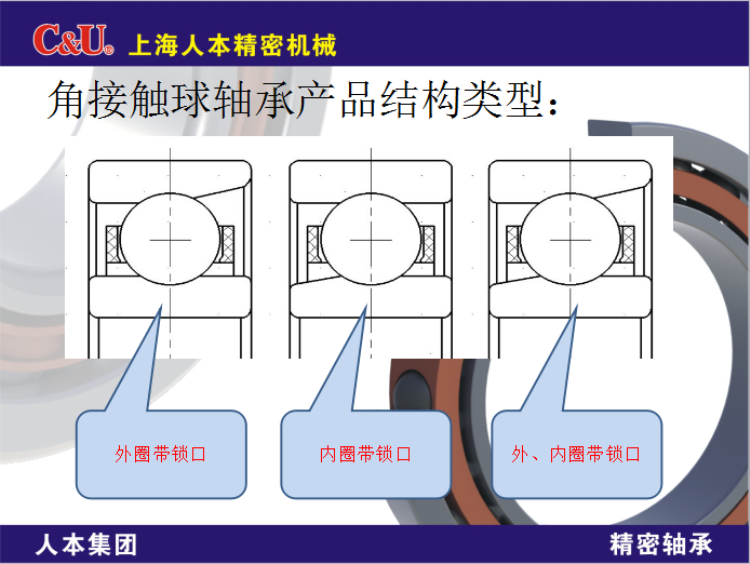 C&U® 上海人本精密机械

角接触球轴承产品结构类型：

外圈带锁口

内圈带锁口

外、内圈带锁口

人本集团

精密轴承