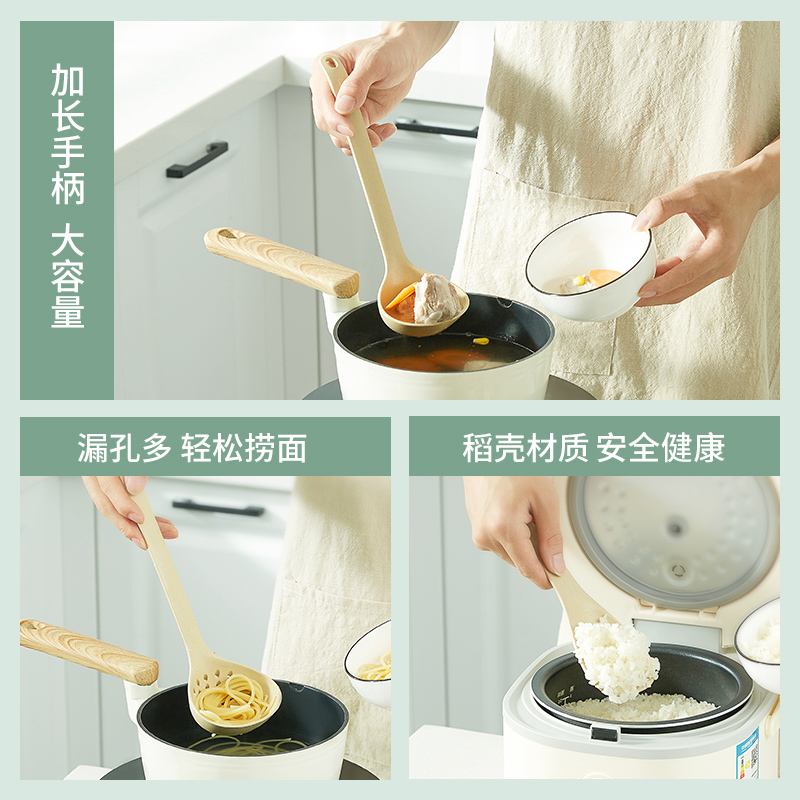 加长手柄 大容量

漏孔多 轻松捞面

稻壳材质 安全健康