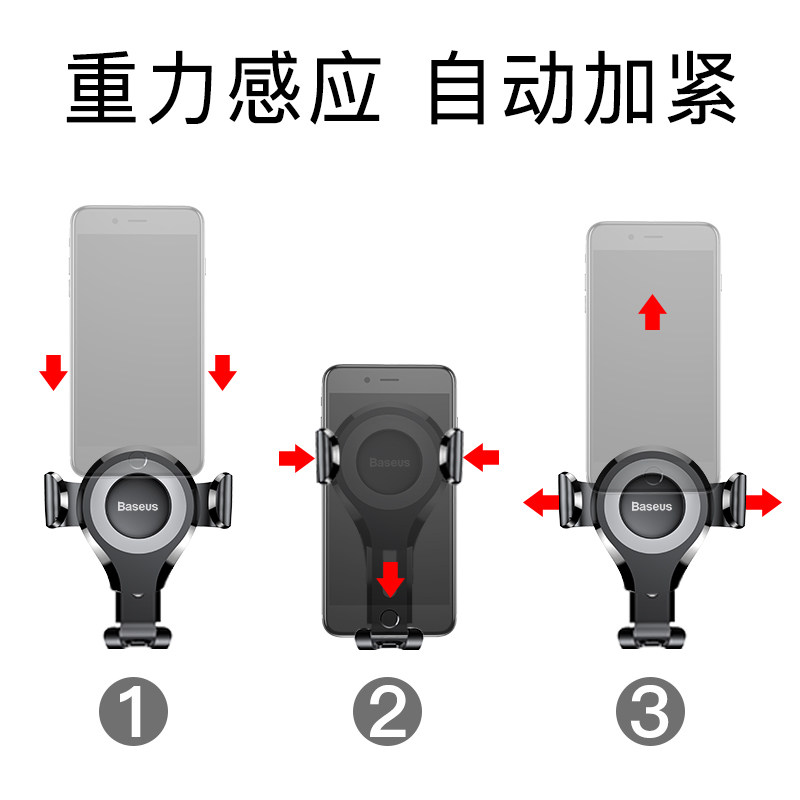 重力感应 自动加紧

Baseus

Baseus

Baseus

1

2

3