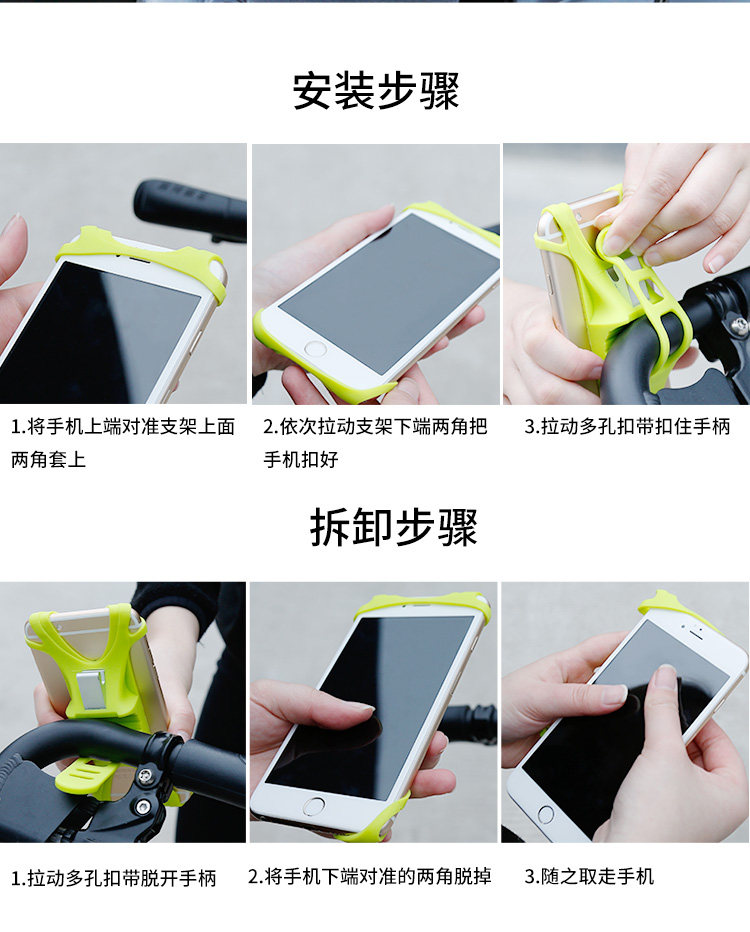 安装步骤

1.将手机上端对准支架上面两角套上

2.依次拉动支架下端两角把手机扣好

3.拉动多孔扣带扣住手柄

拆卸步骤

1.拉动多孔扣带脱开手柄

2.将手机下端对准的两角脱掉

3.随之取走手机