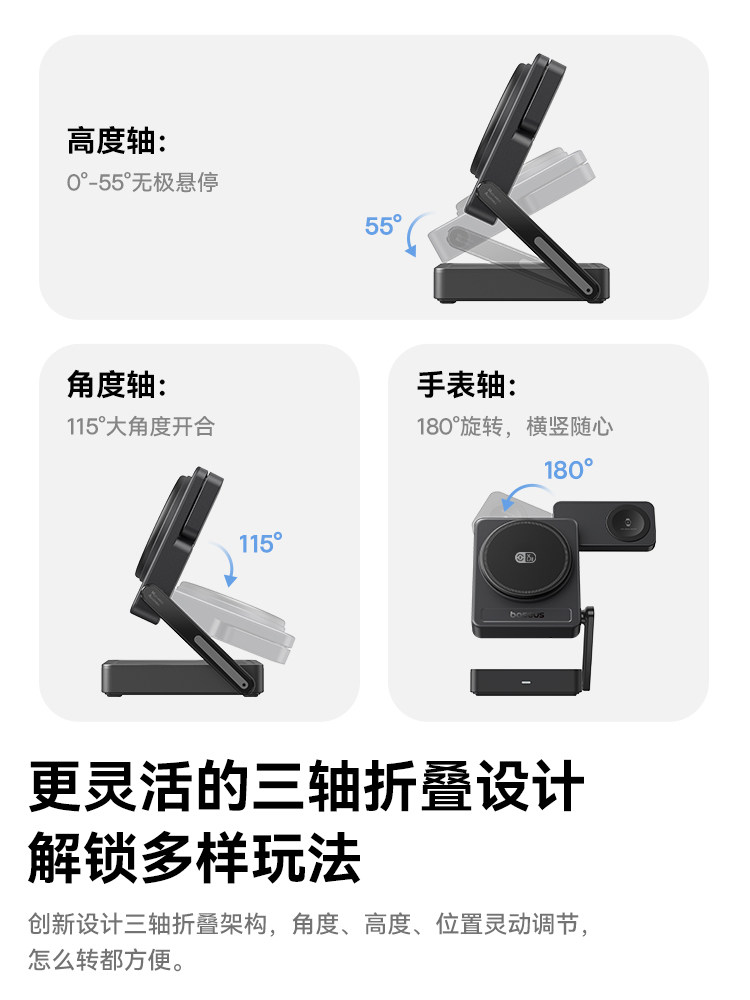 高度轴:
0°-55°无极悬停

55°

角度轴:
115°大角度开合

115°

手表轴:
180°旋转，横竖随心

180°

baseus

更灵活的三轴折叠设计
解锁多样玩法

创新设计三轴折叠架构，角度、高度、位置灵动调节，怎么转都方便。