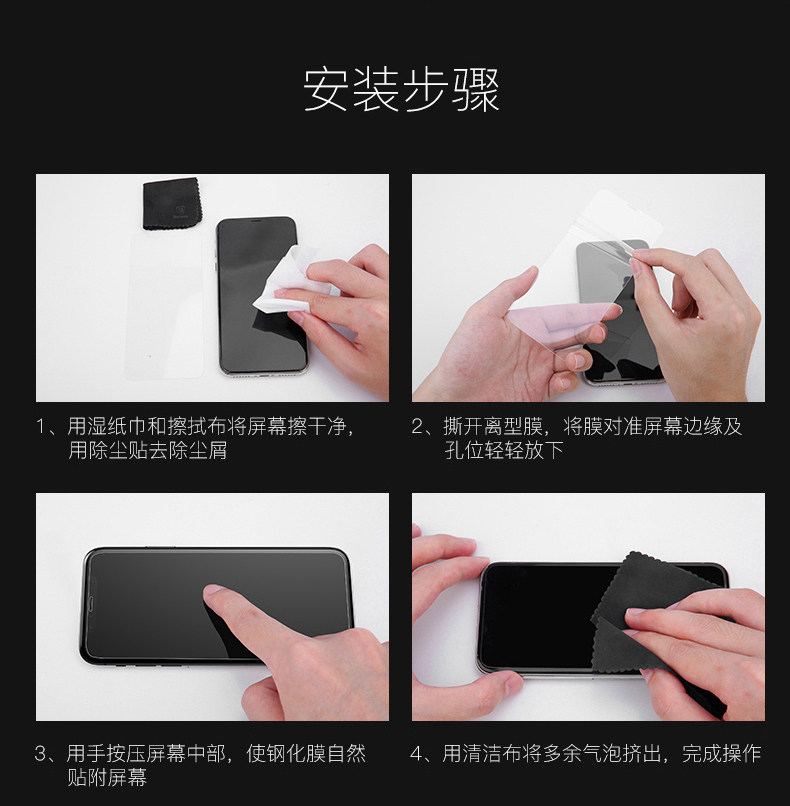 安装步骤

1、用湿纸巾和擦拭布将屏幕擦干净，用除尘贴去除尘屑

2、撕开离型膜，将膜对准屏幕边缘及孔位轻轻放下

3、用手按压屏幕中部，使钢化膜自然贴附屏幕

4、用清洁布将多余气泡挤出，完成操作