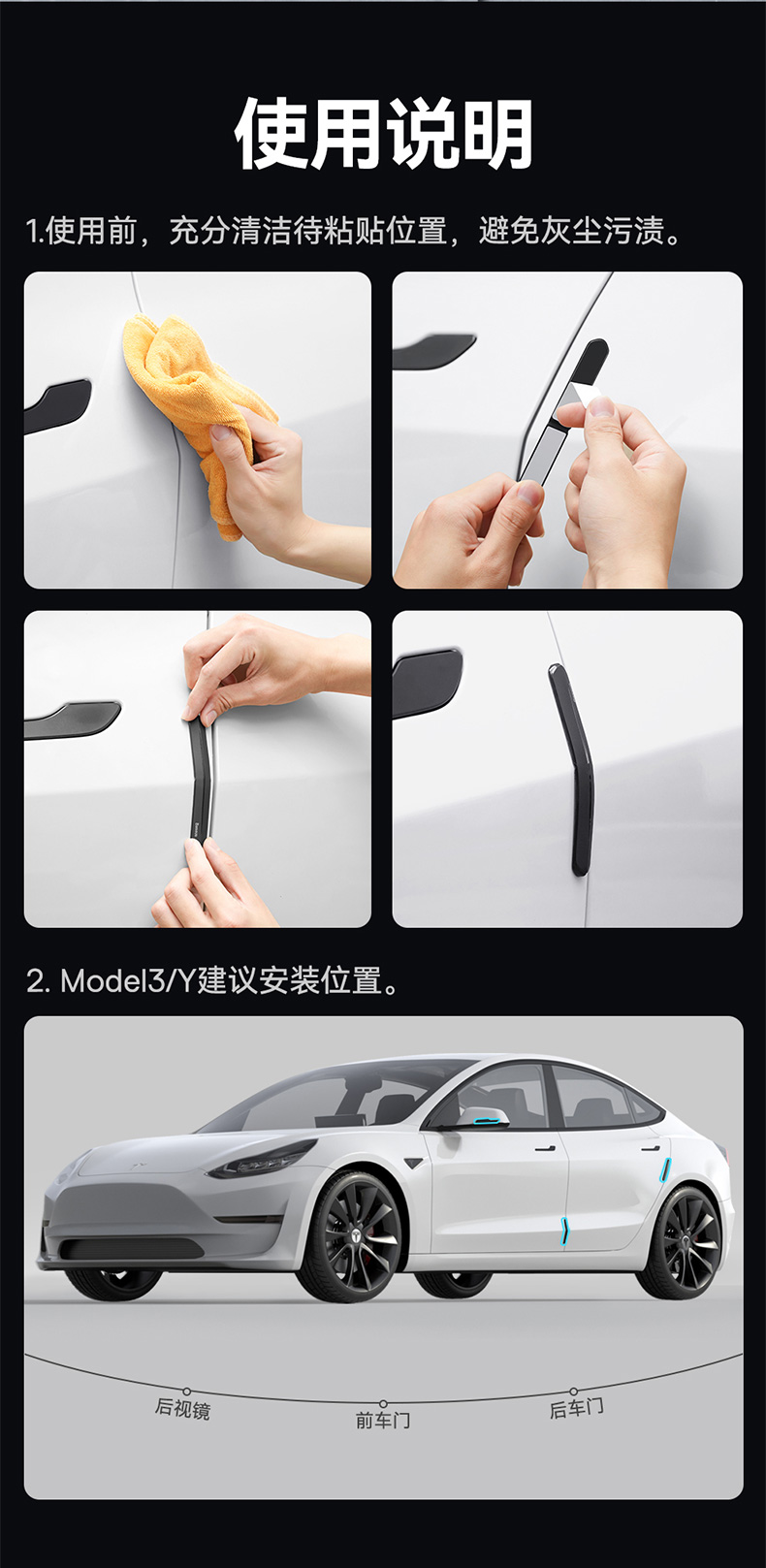 使用说明

1.使用前，充分清洁待粘贴位置，避免灰尘污渍。

2. Model3/Y建议安装位置。

后视镜

前车门

后车门