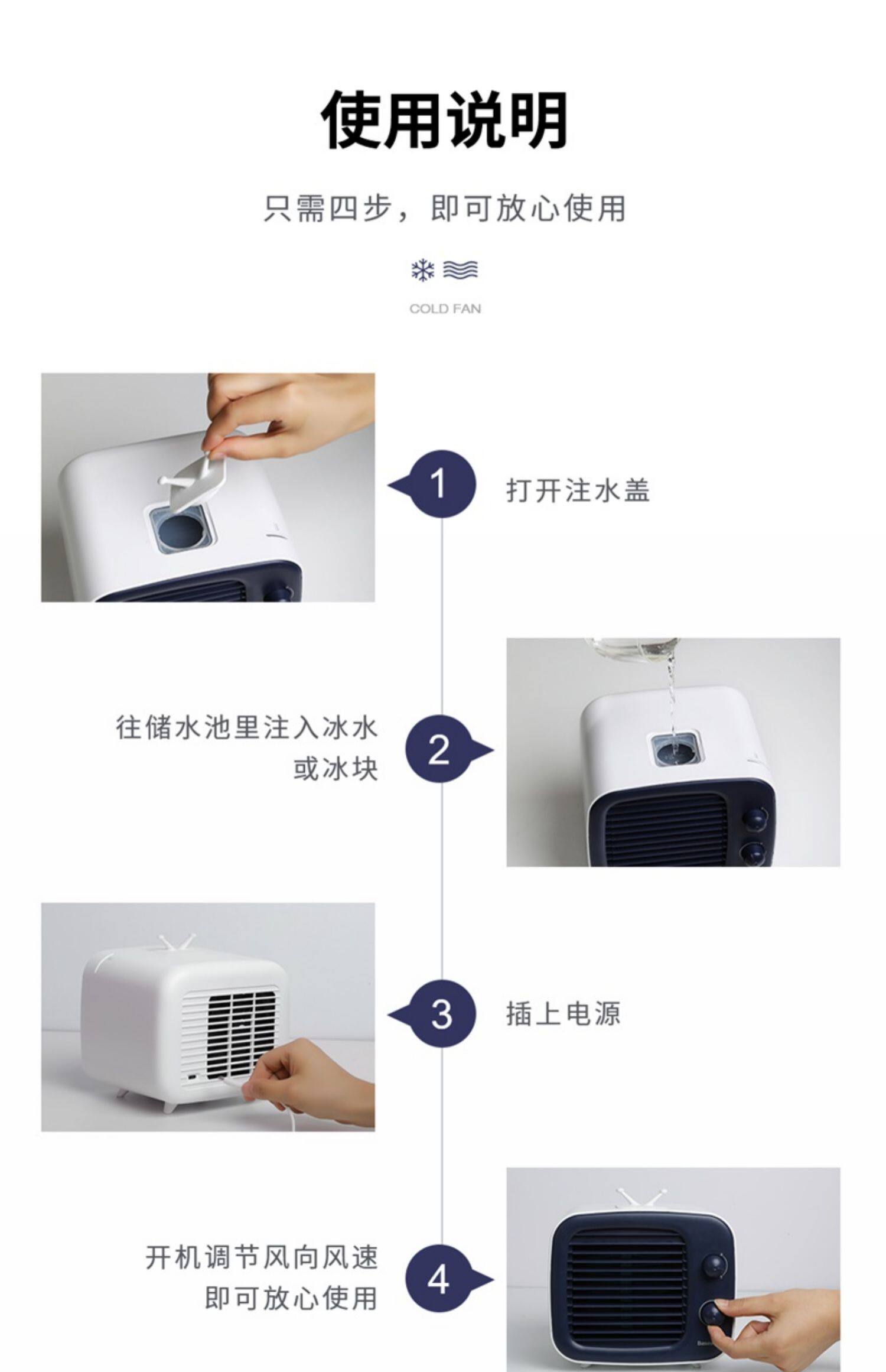 使用说明

只需四步，即可放心使用

COLD FAN

1
打开注水盖

往储水池里注入冰水或冰块
2

3
插上电源

开机调节风向风速即可放心使用
4