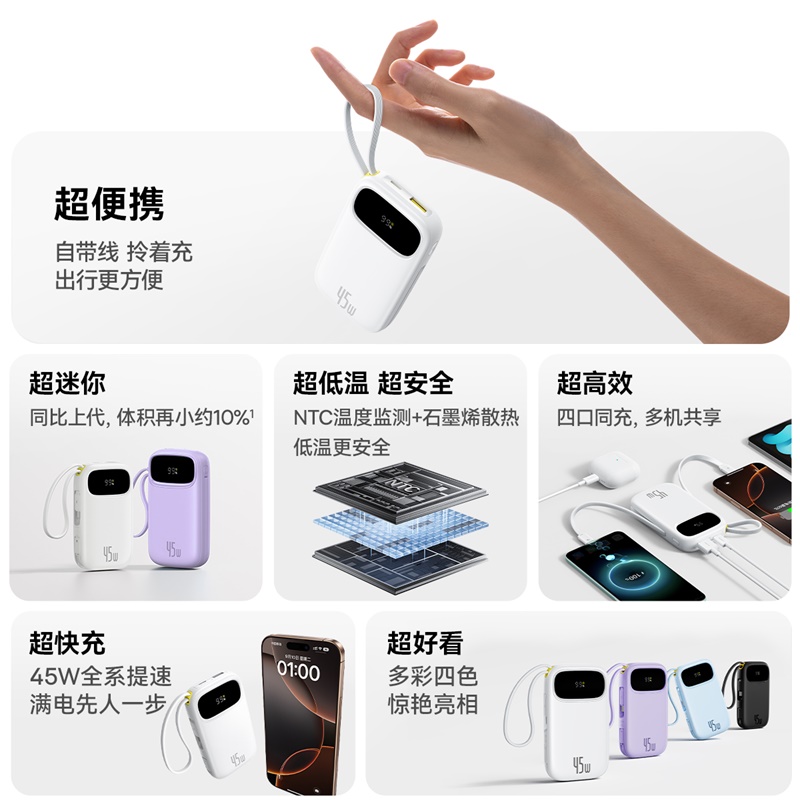 超便携
自带线 拎着充
出行更方便

45w

超迷你
同比上代, 体积再小约10%¹

45w
45w

超低温 超安全
NTC温度监测+石墨烯散热
低温更安全

NTC

超高效
四口同充, 多机共享

45w

超快充
45W全系提速
满电先人一步

45w

01:00

超好看
多彩四色
惊艳亮相

45w
45w
45w