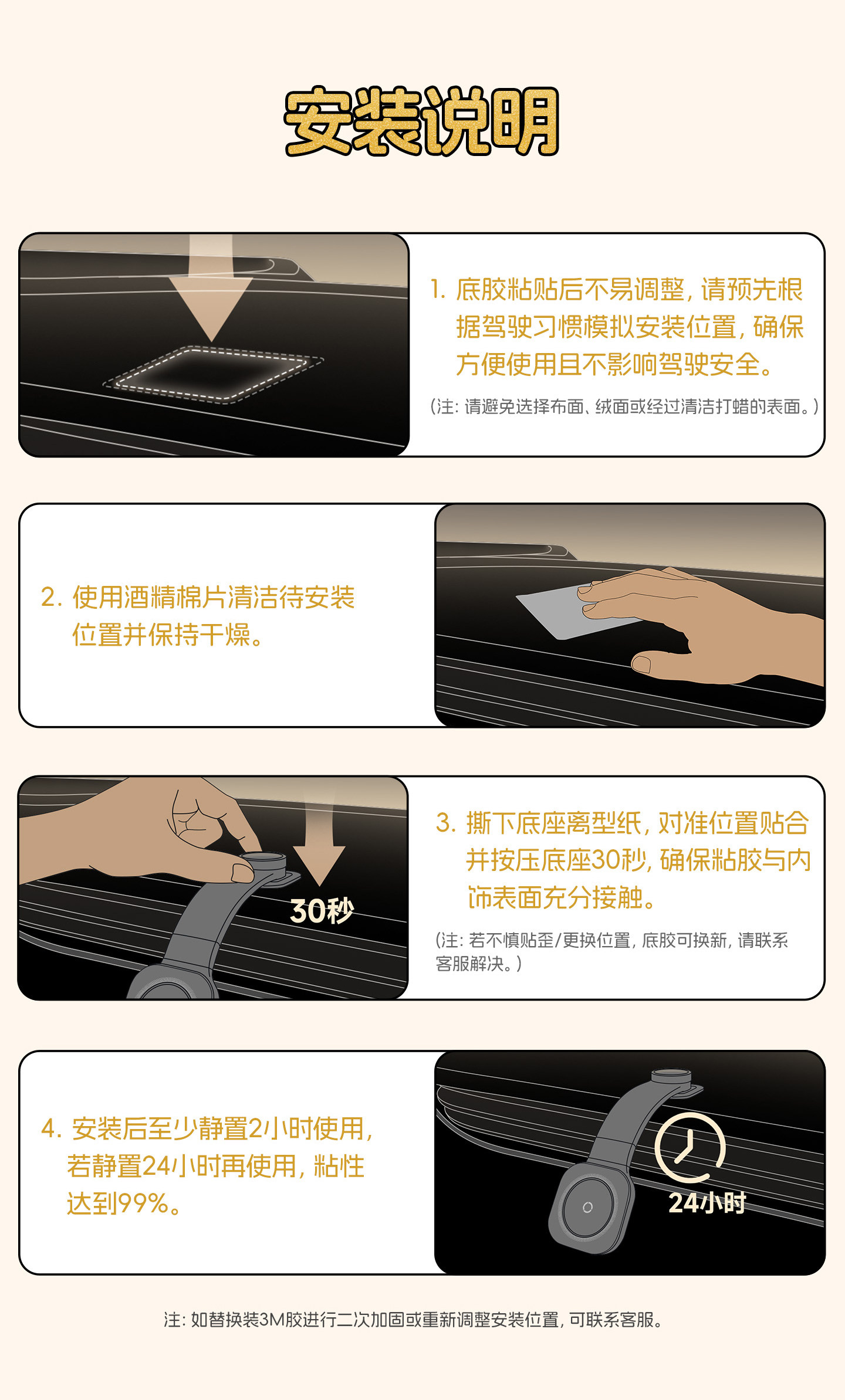 安装说明

1. 底胶粘贴后不易调整，请预先根据驾驶习惯模拟安装位置，确保方便使用且不影响驾驶安全。

（注：请避免选择布面、绒面或经过清洁打蜡的表面。）

2. 使用酒精棉片清洁待安装位置并保持干燥。

30秒

3. 撕下底座离型纸，对准位置贴合并按压底座30秒，确保粘胶与内饰表面充分接触。

（注：若不慎贴歪/更换位置，底胶可换新，请联系客服解决。）

4. 安装后至少静置2小时使用，若静置24小时再使用，粘性达到99%。

24小时

注：如替换装3M胶进行二次加固或重新调整安装位置，可联系客服。