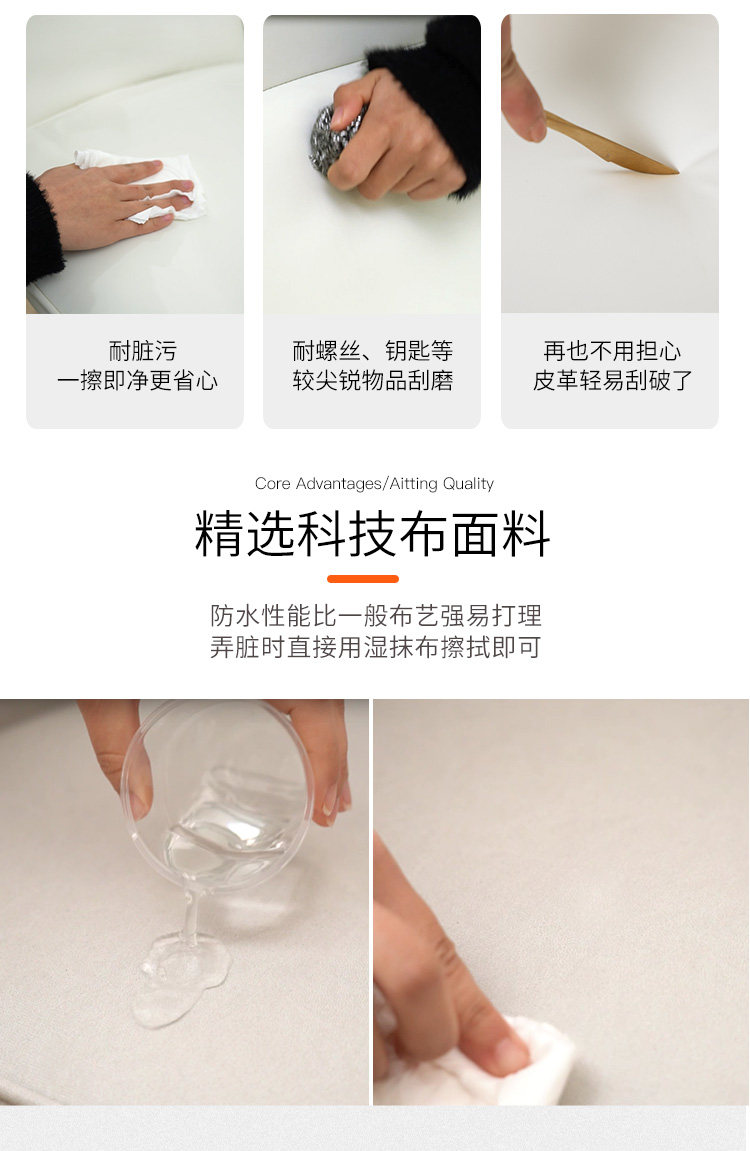 耐脏污
一擦即净更省心

耐螺丝、钥匙等
较尖锐物品刮磨

再也不用担心
皮革轻易刮破了

Core Advantages/Aitting Quality

精选科技布面料

防水性能比一般布艺强易打理
弄脏时直接用湿抹布擦拭即可