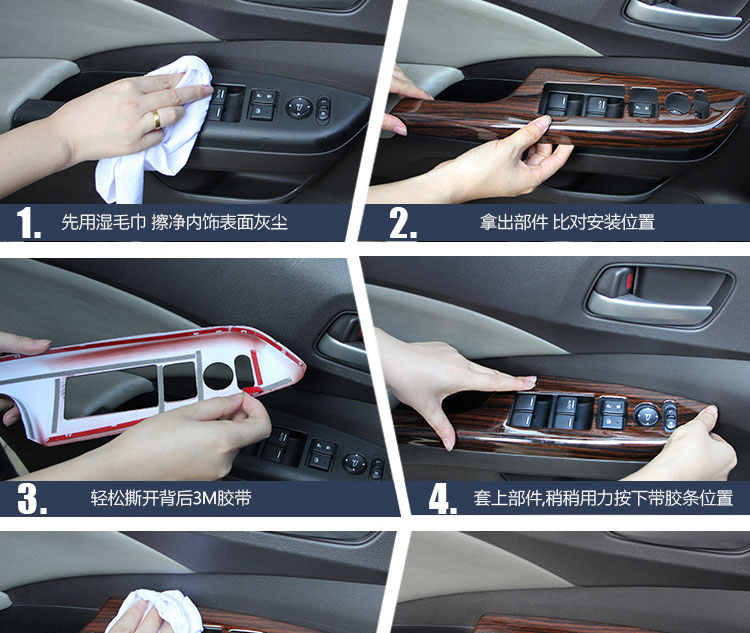 1. 先用湿毛巾 擦净内饰表面灰尘

2. 拿出部件 比对安装位置

3. 轻松撕开背后3M胶带

4. 套上部件,稍稍用力按下带胶条位置