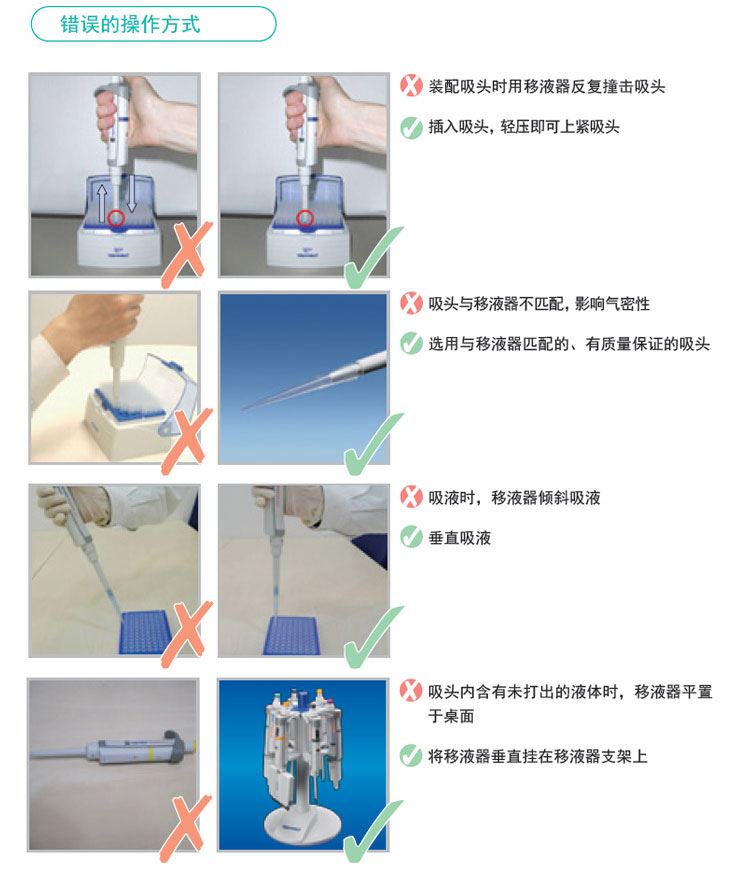 错误的操作方式

装配吸头时用移液器反复撞击吸头

插入吸头，轻压即可上紧吸头

吸头与移液器不匹配，影响气密性

选用与移液器匹配的、有质量保证的吸头

吸液时，移液器倾斜吸液

垂直吸液

吸头内含有未打出的液体时，移液器平置于桌面

将移液器垂直挂在移液器支架上