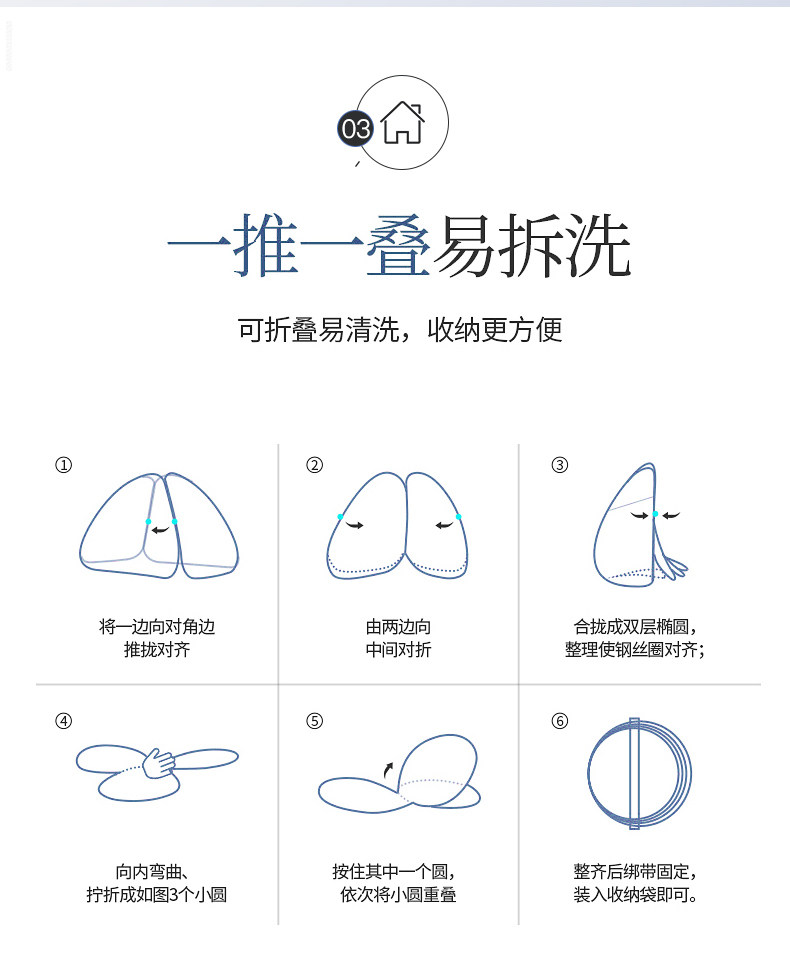 03

一推一叠易拆洗

可折叠易清洗，收纳更方便

①
将一边向对角边
推拢对齐

②
由两边向
中间对折

③
合拢成双层椭圆，
整理使钢丝圈对齐；

④
向内弯曲、
拧折成如图3个小圆

⑤
按住其中一个圆，
依次将小圆重叠

⑥
整齐后绑带固定，
装入收纳袋即可。