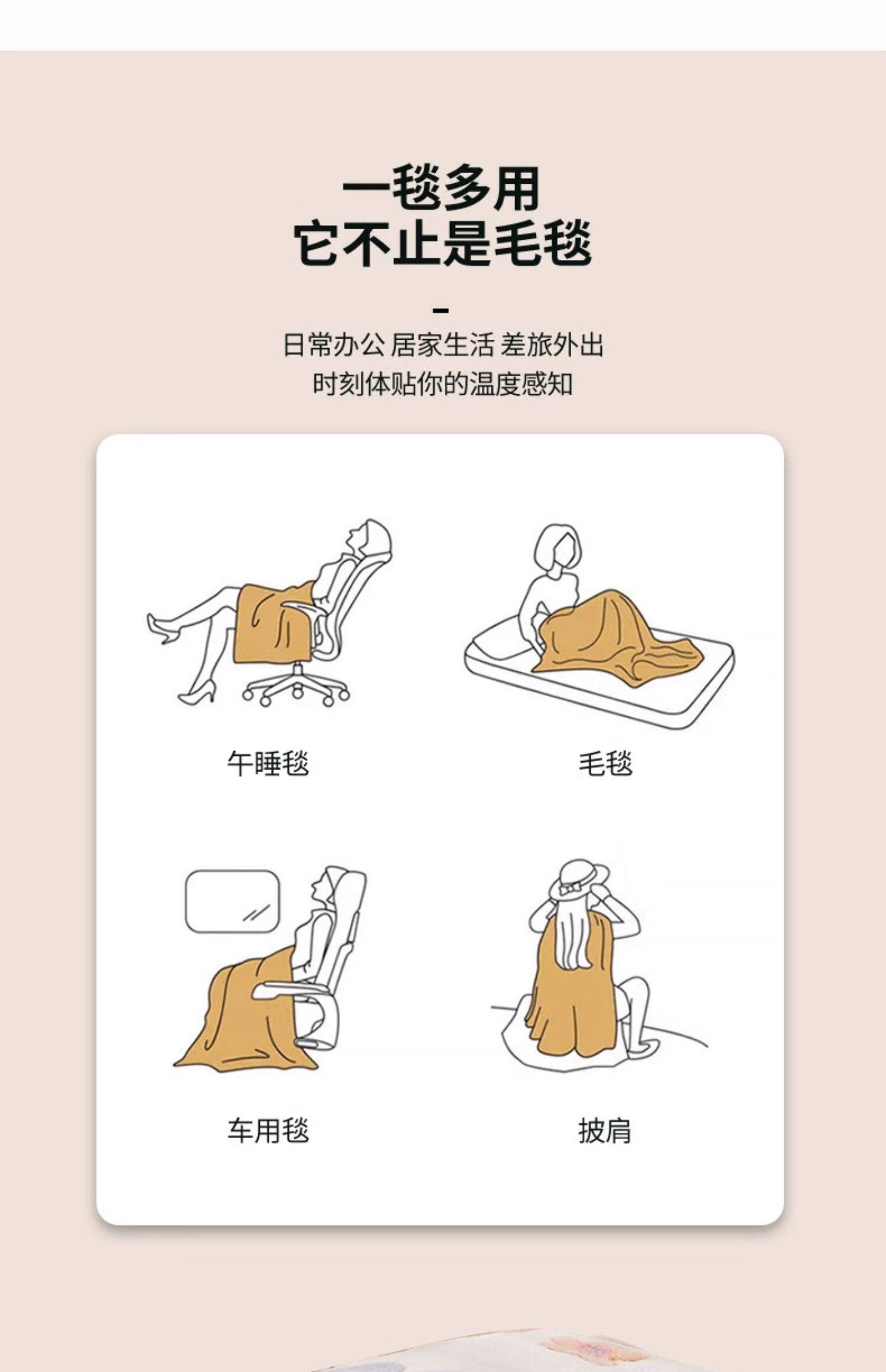 一毯多用
它不止是毛毯

-

日常办公 居家生活 差旅外出
时刻体贴你的温度感知

午睡毯

毛毯

车用毯

披肩