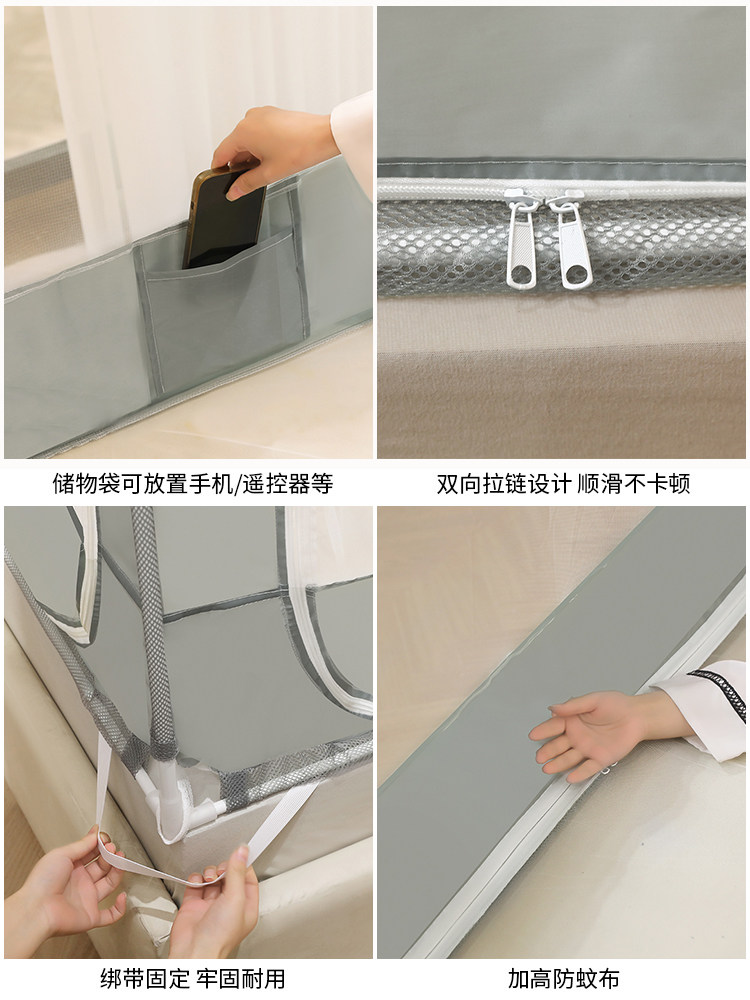 储物袋可放置手机/遥控器等

双向拉链设计 顺滑不卡顿

绑带固定 牢固耐用

加高防蚊布