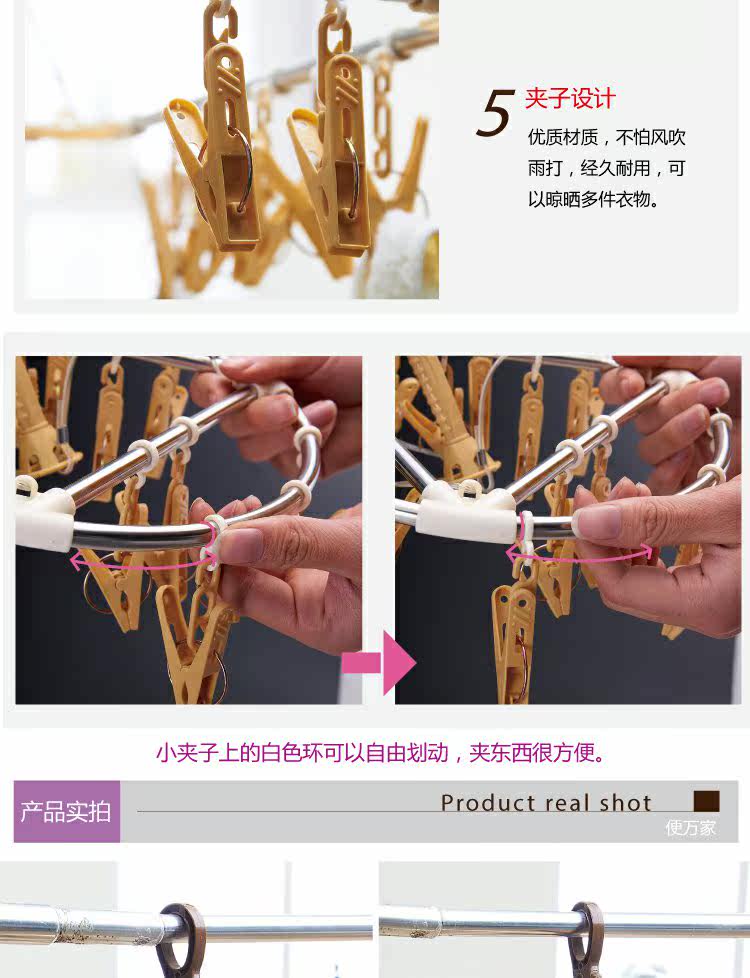 5 夹子设计

优质材质，不怕风吹雨打，经久耐用，可以晾晒多件衣物。

小夹子上的白色环可以自由划动，夹东西很方便。

产品实拍

Product real shot

便万家