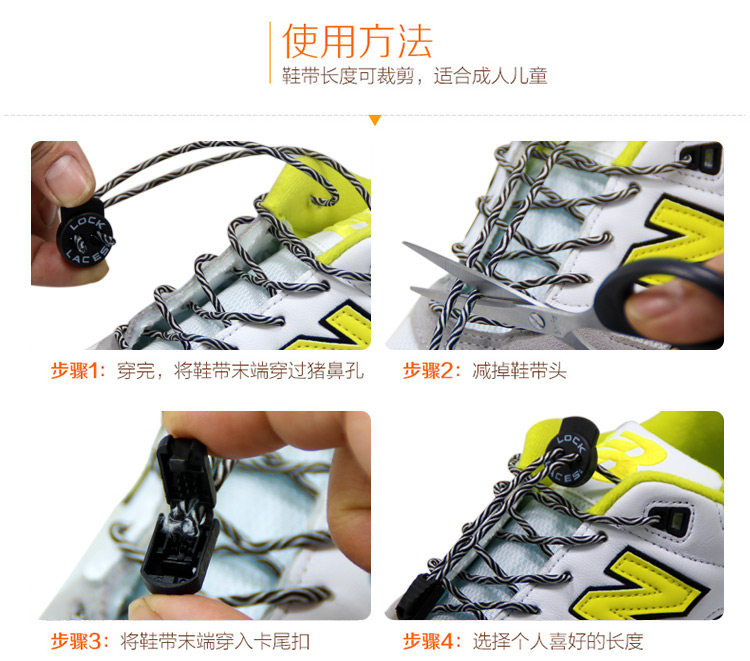 使用方法
鞋带长度可裁剪，适合成人儿童

LOCK LACES

步骤1：穿完，将鞋带末端穿过猪鼻孔

步骤2：减掉鞋带头

步骤3：将鞋带末端穿入卡尾扣

LOCK LACES

步骤4：选择个人喜好的长度