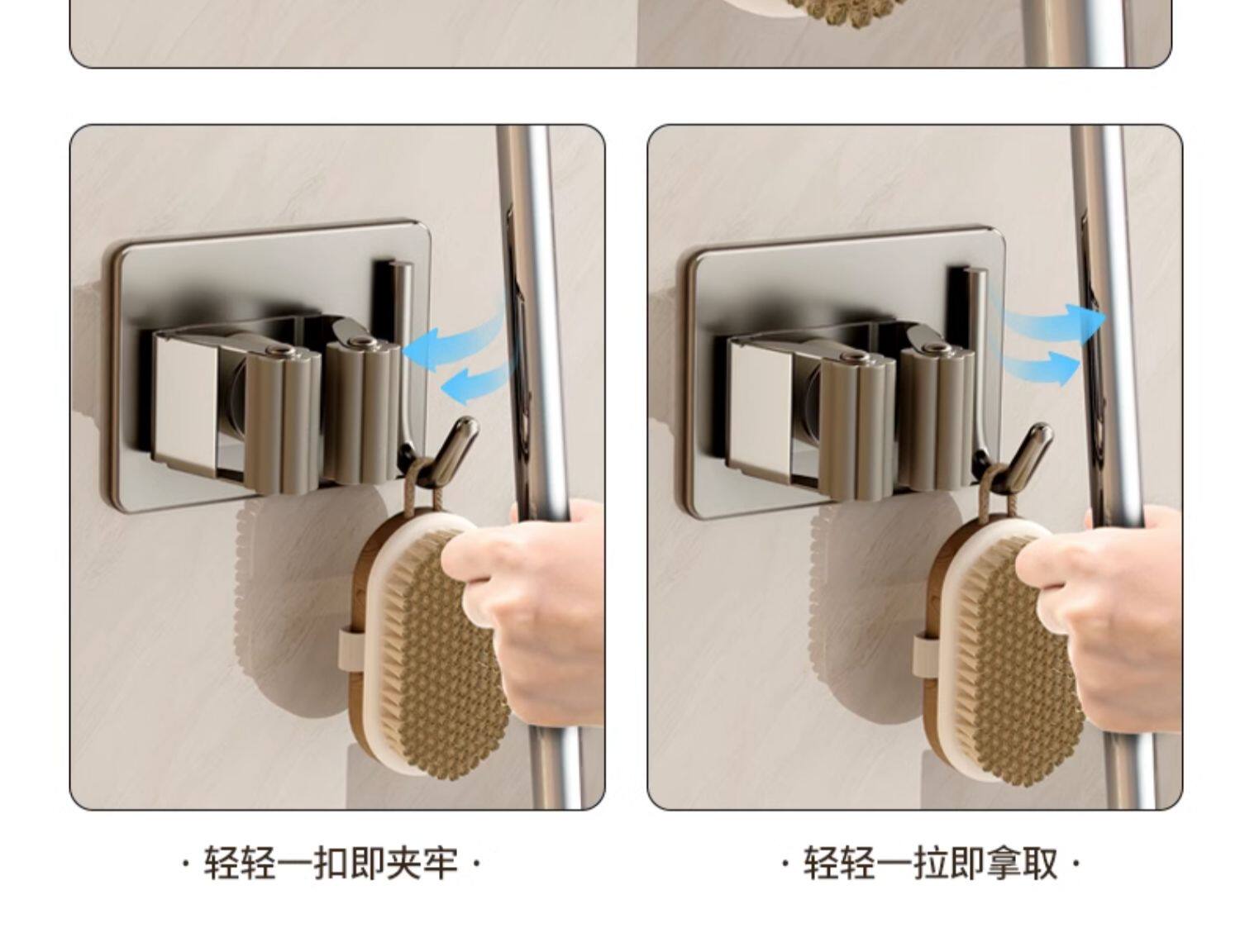 · 轻轻一扣即夹牢 ·

· 轻轻一拉即拿取 ·