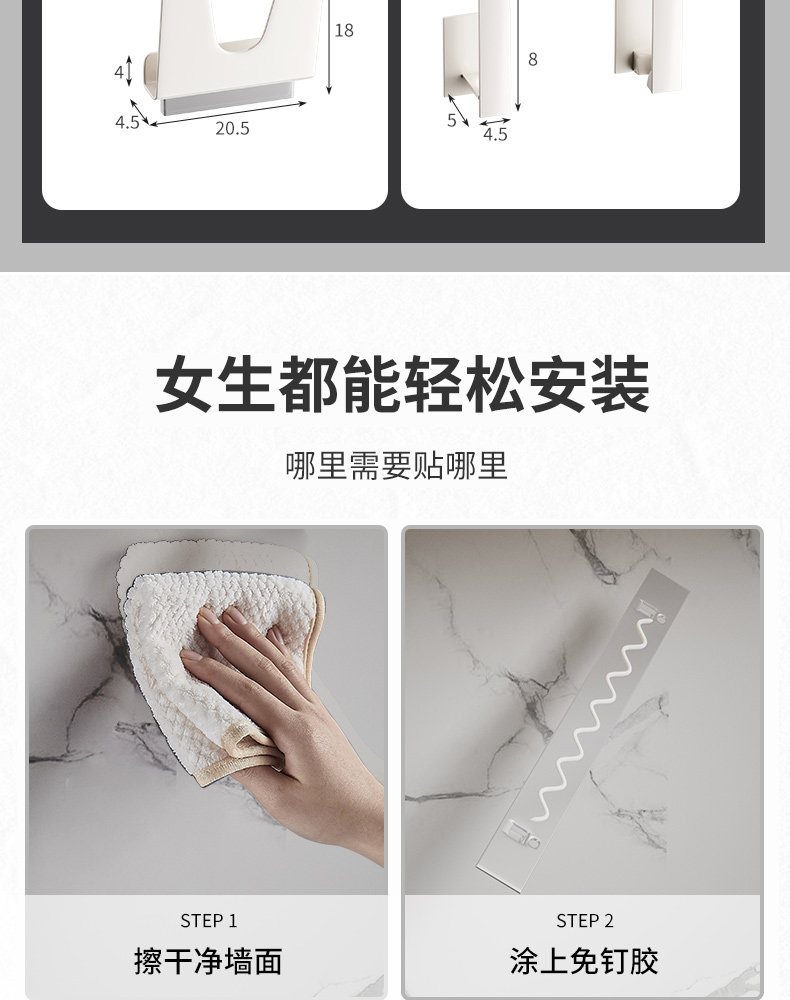 18
4
4.5
20.5

8
5
4.5

女生都能轻松安装

哪里需要贴哪里

STEP 1
擦干净墙面

STEP 2
涂上免钉胶