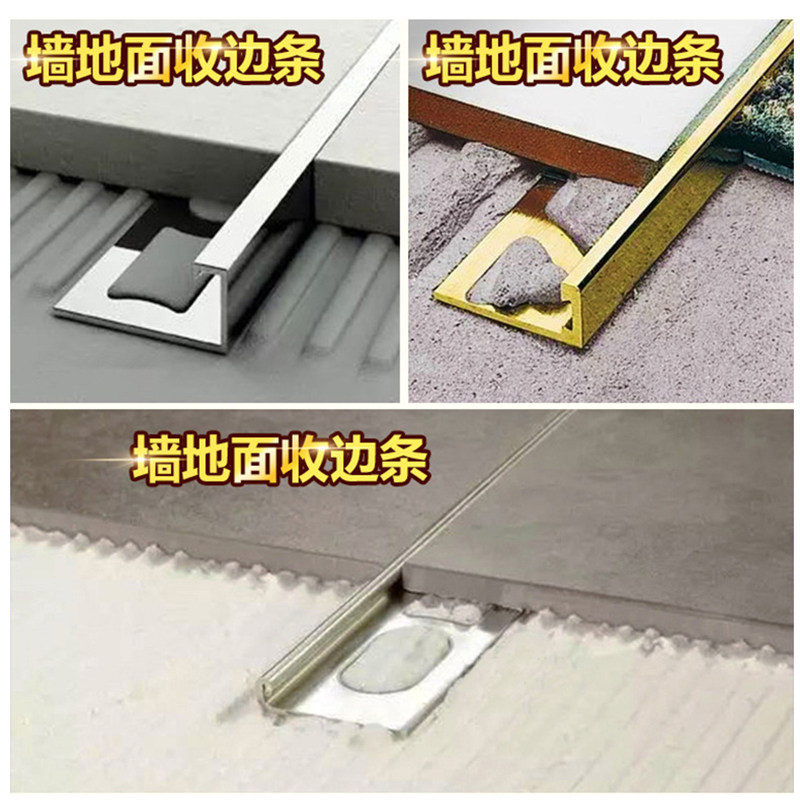 墙地面收边条

墙地面收边条

墙地面收边条