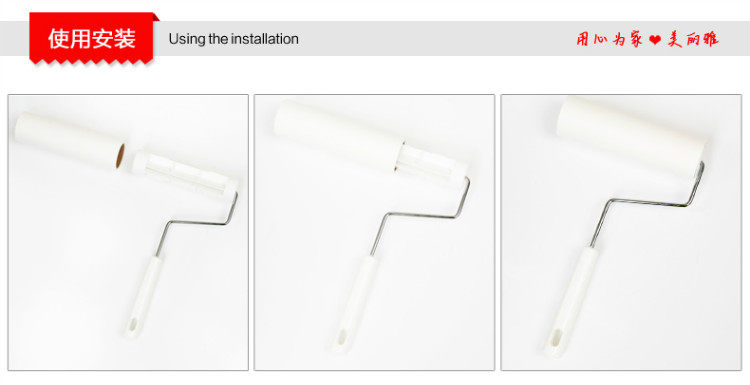 使用安装 Using the installation

用心为家 ❤ 美丽雅