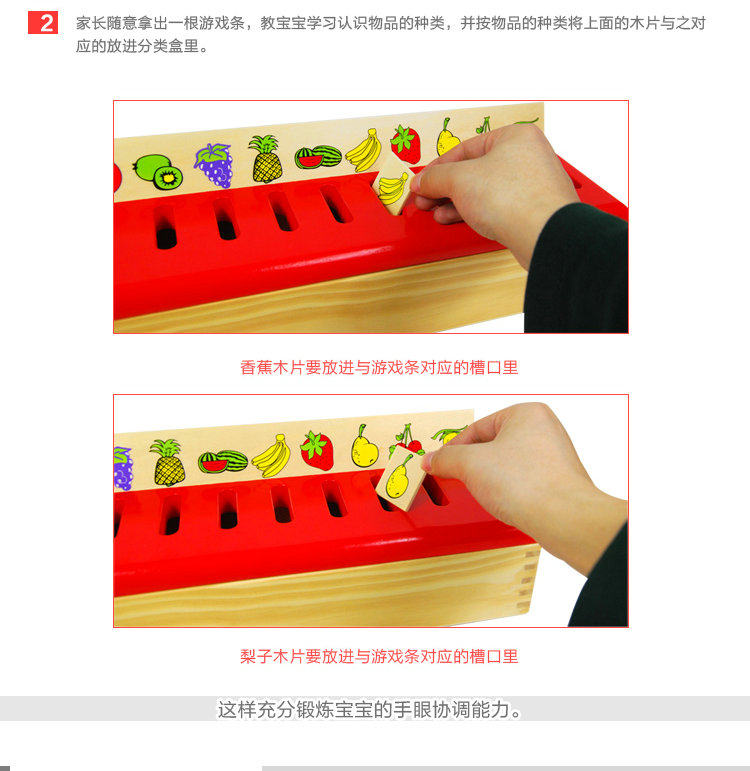 2 家长随意拿出一根游戏条，教宝宝学习认识物品的种类，并按物品的种类将上面的木片与之对应的放进分类盒里。

香蕉木片要放进与游戏条对应的槽口里

梨子木片要放进与游戏条对应的槽口里

这样充分锻炼宝宝的手眼协调能力。