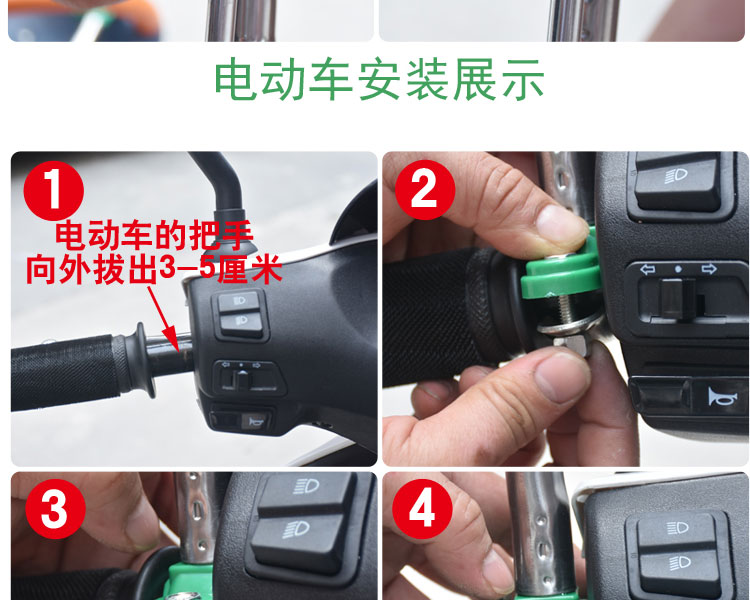 电动车安装展示

1
电动车的把手
向外拔出3-5厘米

2

3

4