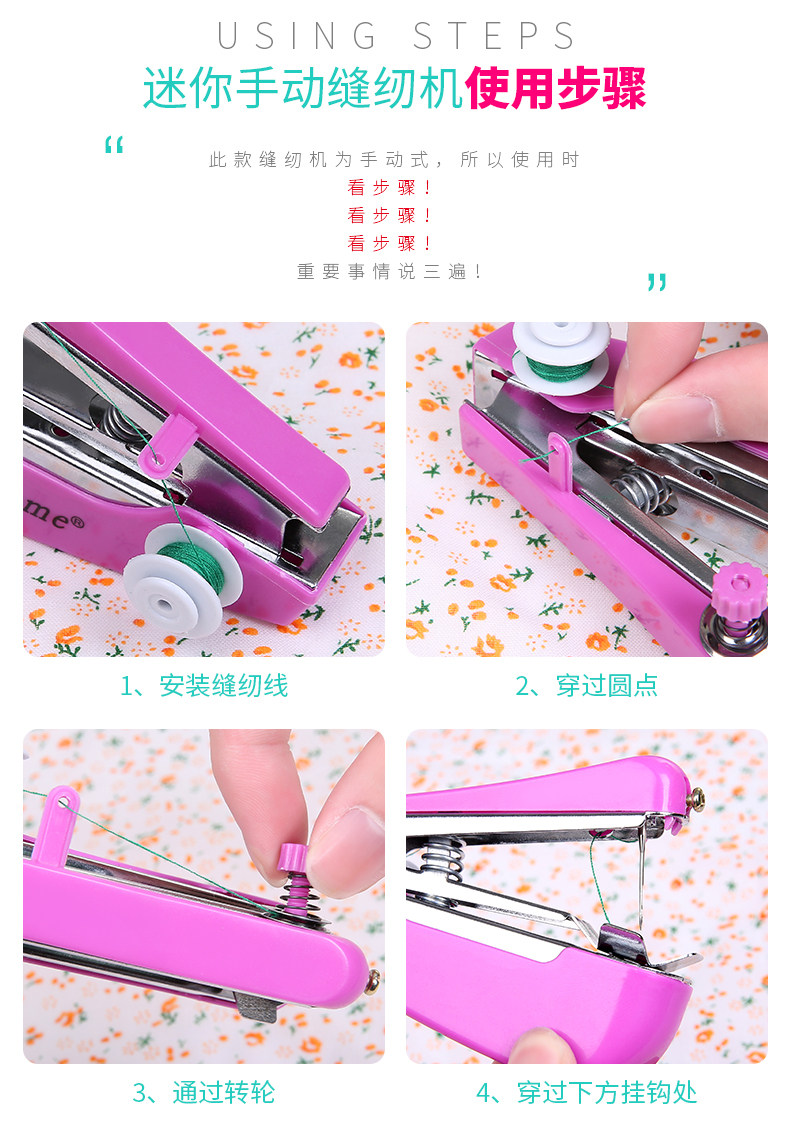 USING STEPS
迷你手动缝纫机使用步骤

“
此款缝纫机为手动式，所以使用时
看步骤！
看步骤！
看步骤！
重要事情说三遍！
”

me®

1、安装缝纫线

2、穿过圆点

3、通过转轮

4、穿过下方挂钩处