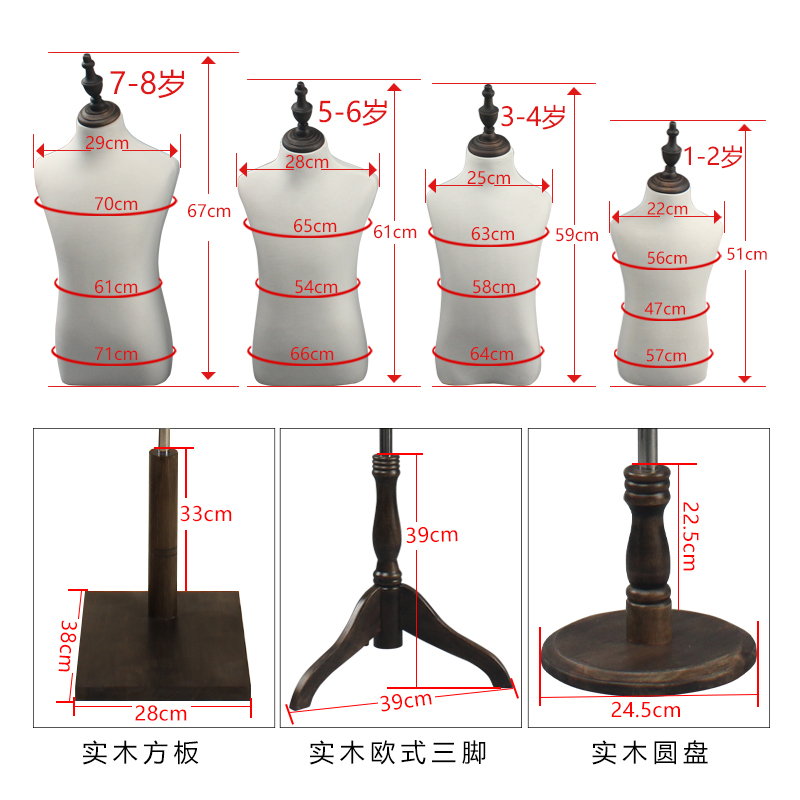 7-8岁
29cm
70cm
61cm
71cm
67cm

5-6岁
28cm
65cm
54cm
66cm
61cm

3-4岁
25cm
63cm
58cm
64cm
59cm

1-2岁
22cm
56cm
47cm
57cm
51cm

33cm
38cm
28cm
实木方板

39cm
39cm
实木欧式三脚

22.5cm
24.5cm
实木圆盘