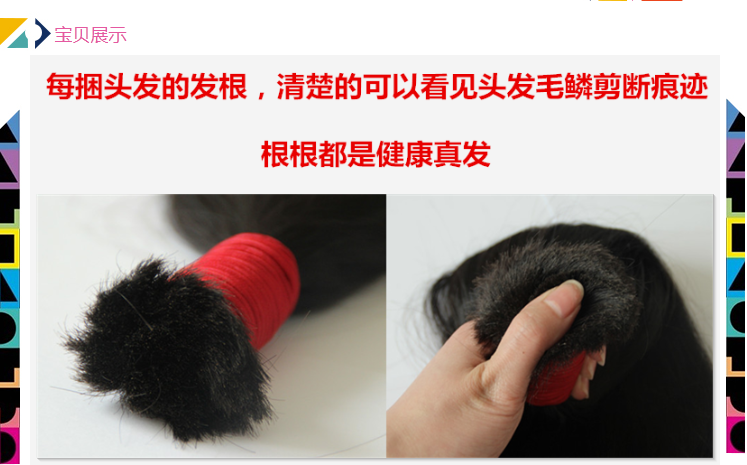 宝贝展示

每捆头发的发根，清楚的可以看见头发毛鳞剪断痕迹

根根都是健康真发