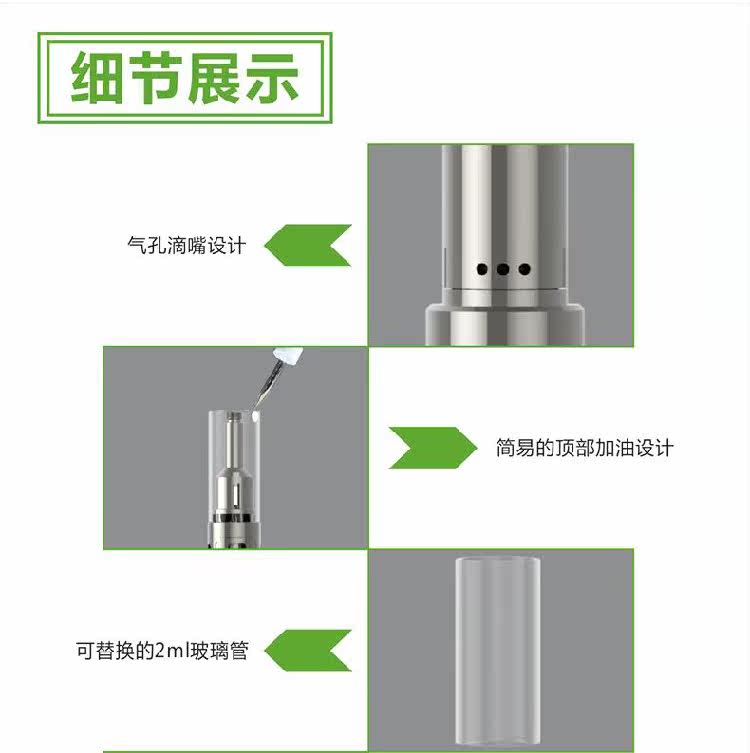 细节展示

气孔滴嘴设计

简易的顶部加油设计

可替换的2ml玻璃管