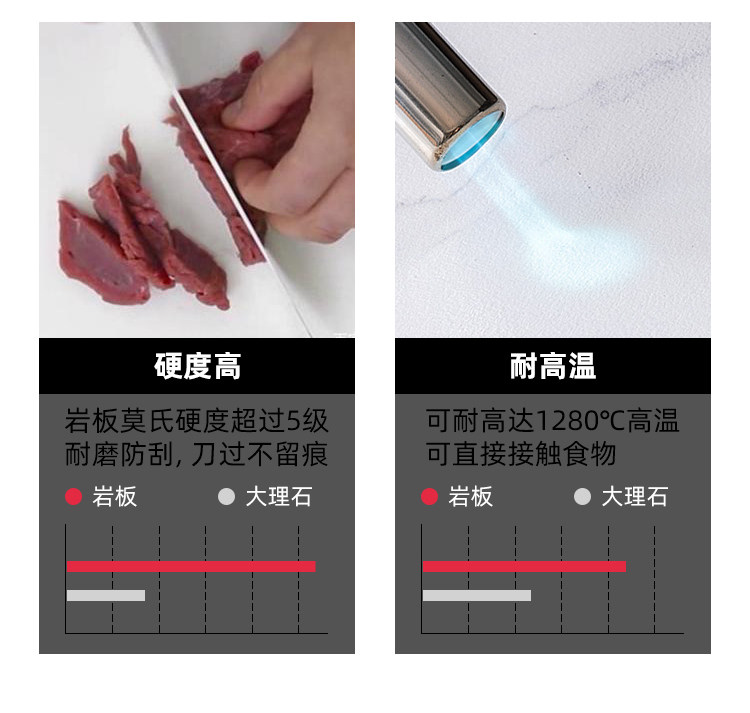 硬度高

岩板莫氏硬度超过5级
耐磨防刮, 刀过不留痕

岩板 大理石

耐高温

可耐高达1280℃高温
可直接接触食物

岩板 大理石