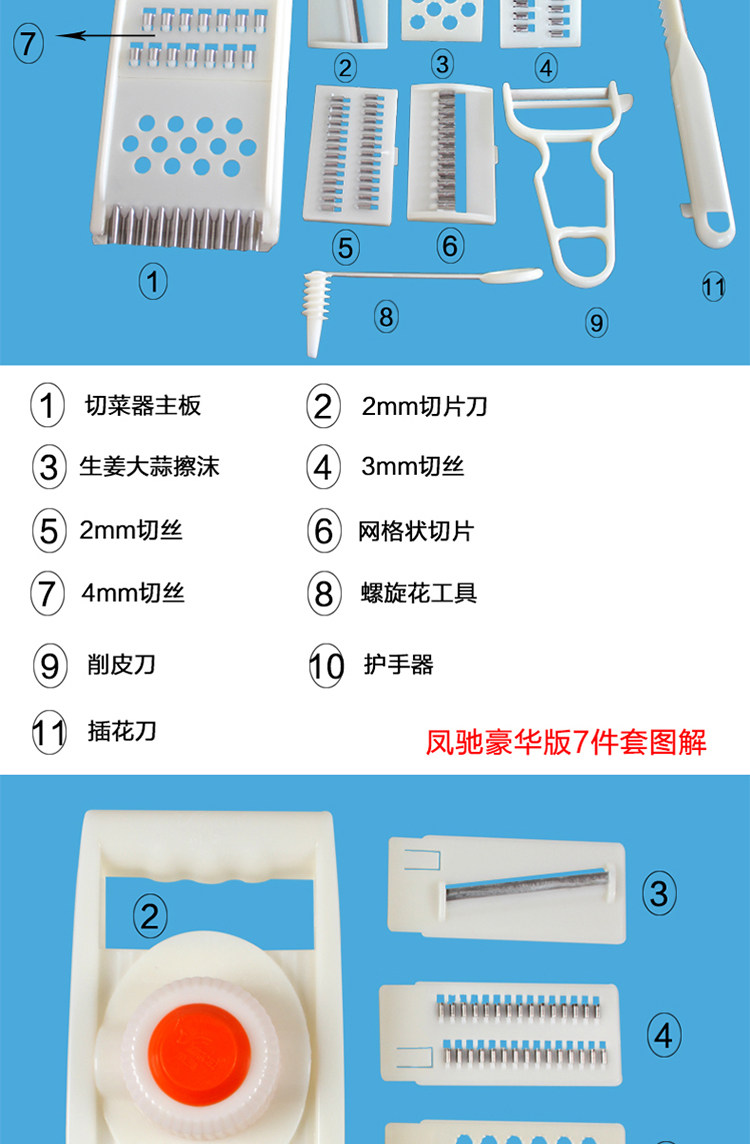 7
2
3
4
5
6
1
8
9
11

1 切菜器主板
2 2mm切片刀
3 生姜大蒜擦沫
4 3mm切丝
5 2mm切丝
6 网格状切片
7 4mm切丝
8 螺旋花工具
9 削皮刀
10 护手器
11 插花刀

凤驰豪华版7件套图解

2
3
4