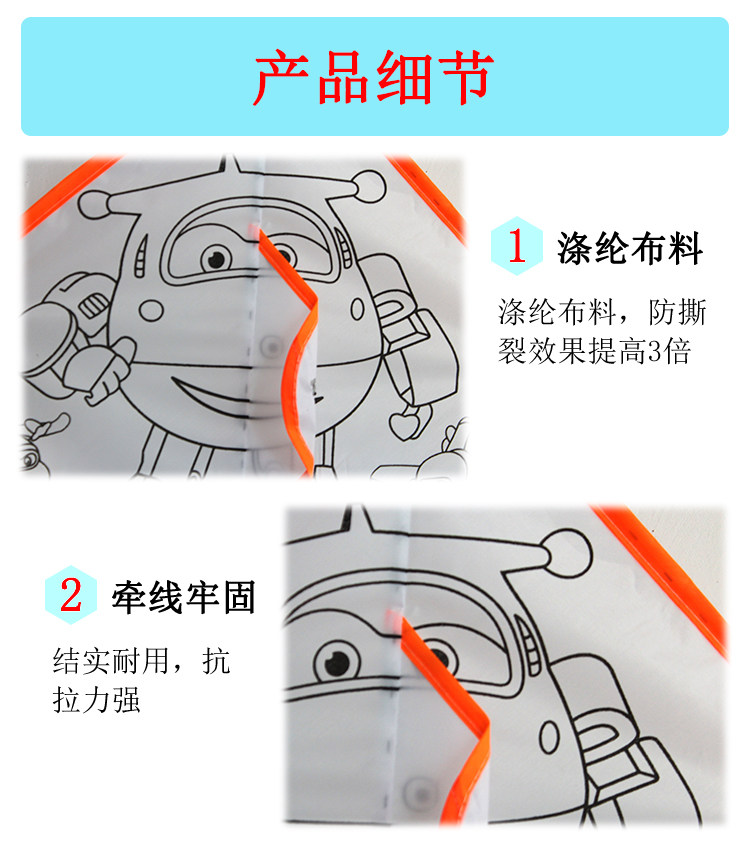 产品细节

1 涤纶布料

涤纶布料，防撕裂效果提高3倍

2 牵线牢固

结实耐用，抗拉力强