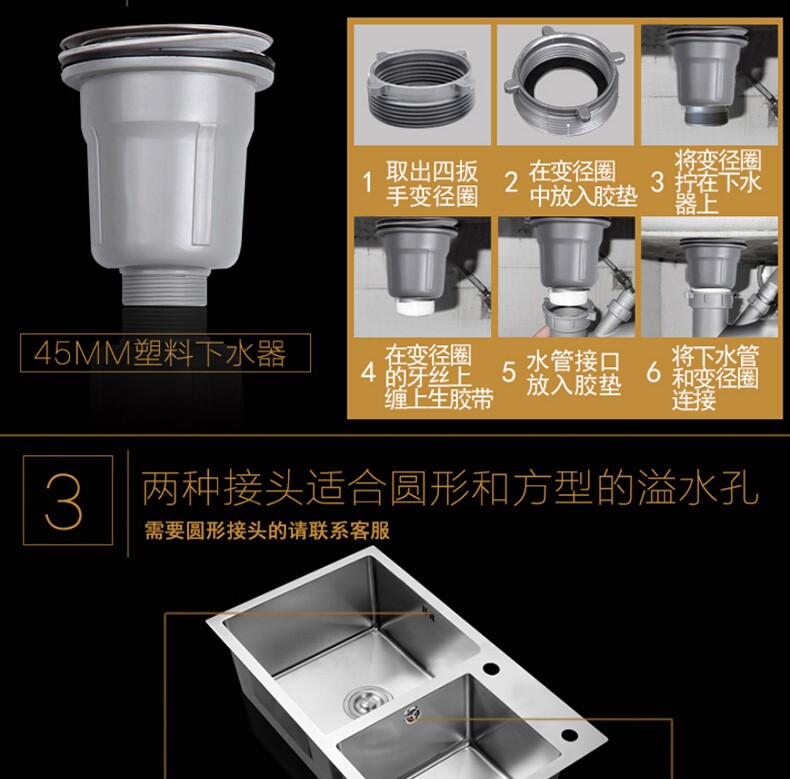 45MM塑料下水器

1 取出四扳手变径圈

2 在变径圈中放入胶垫

3 将变径圈拧在下水器上

4 在变径圈的牙丝上缠上生胶带

5 水管接口放入胶垫

6 将下水管和变径圈连接

3

两种接头适合圆形和方型的溢水孔

需要圆形接头的请联系客服