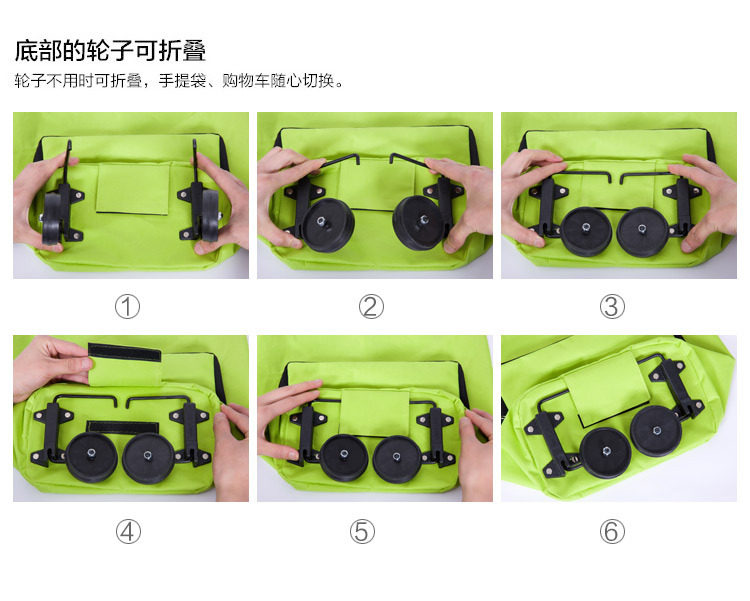 底部的轮子可折叠

轮子不用时可折叠，手提袋、购物车随心切换。

①

②

③

④

⑤

⑥