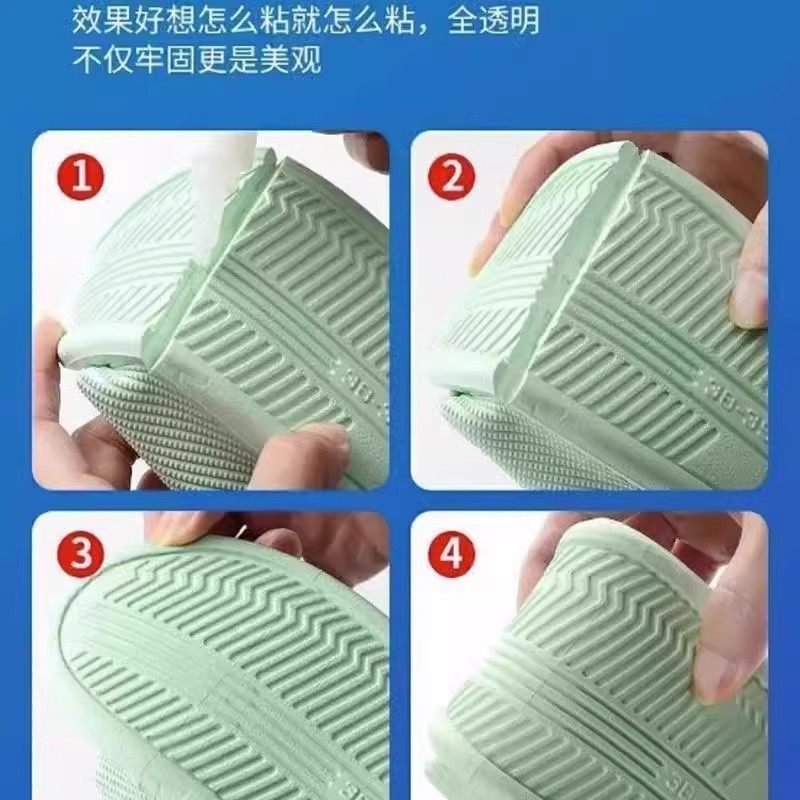 效果好想怎么粘就怎么粘，全透明
不仅牢固更是美观

1

2

3

4