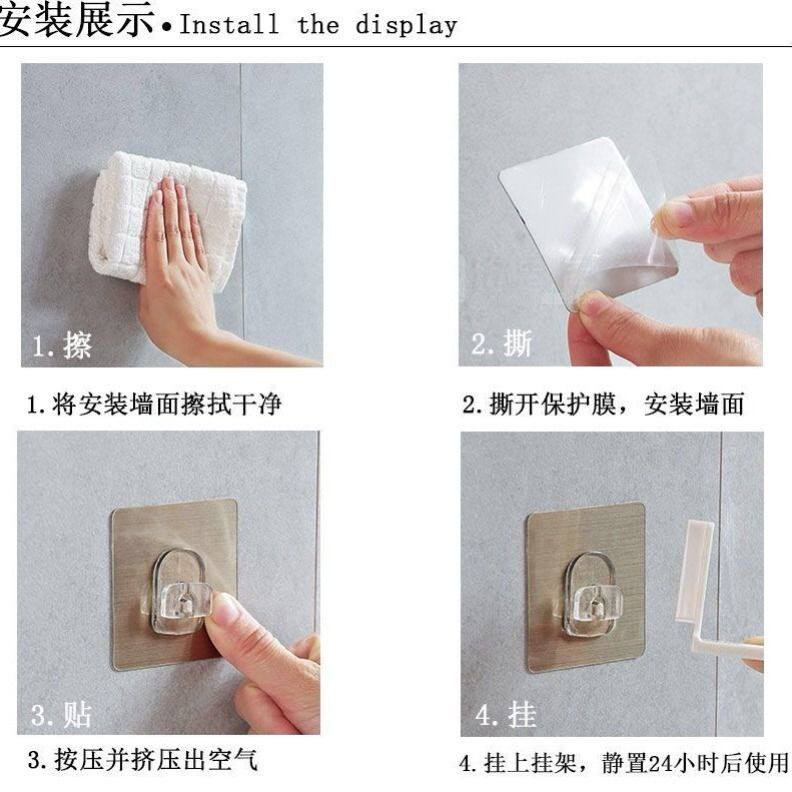 安装展示 • Install the display

1. 擦

1. 将安装墙面擦拭干净

2. 撕

2. 撕开保护膜，安装墙面

3. 贴

3. 按压并挤压出空气

4. 挂

4. 挂上挂架，静置24小时后使用