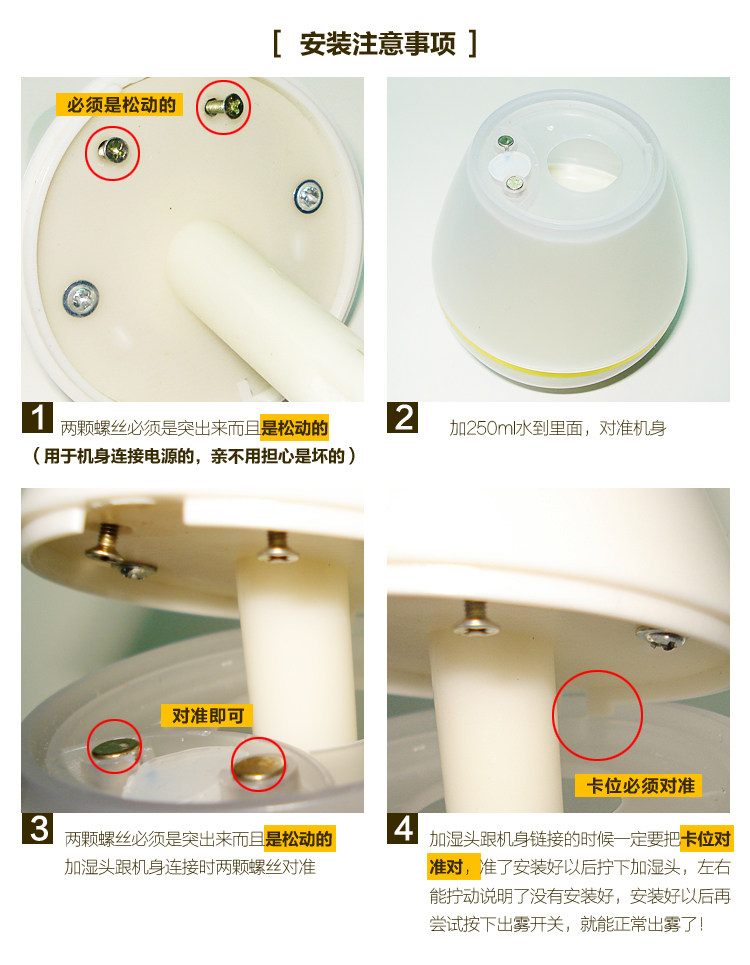 [ 安装注意事项 ]

必须是松动的

1 两颗螺丝必须是突出来而且是松动的
（用于机身连接电源的，亲不用担心是坏的）

2 加250ml水到里面，对准机身

对准即可

3 两颗螺丝必须是突出来而且是松动的
加湿头跟机身连接时两颗螺丝对准

卡位必须对准

4 加湿头跟机身链接的时候一定要把卡位对准对，准了安装好以后拧下加湿头，左右能拧动说明了没有安装好，安装好以后再尝试按下出雾开关，就能正常出雾了！