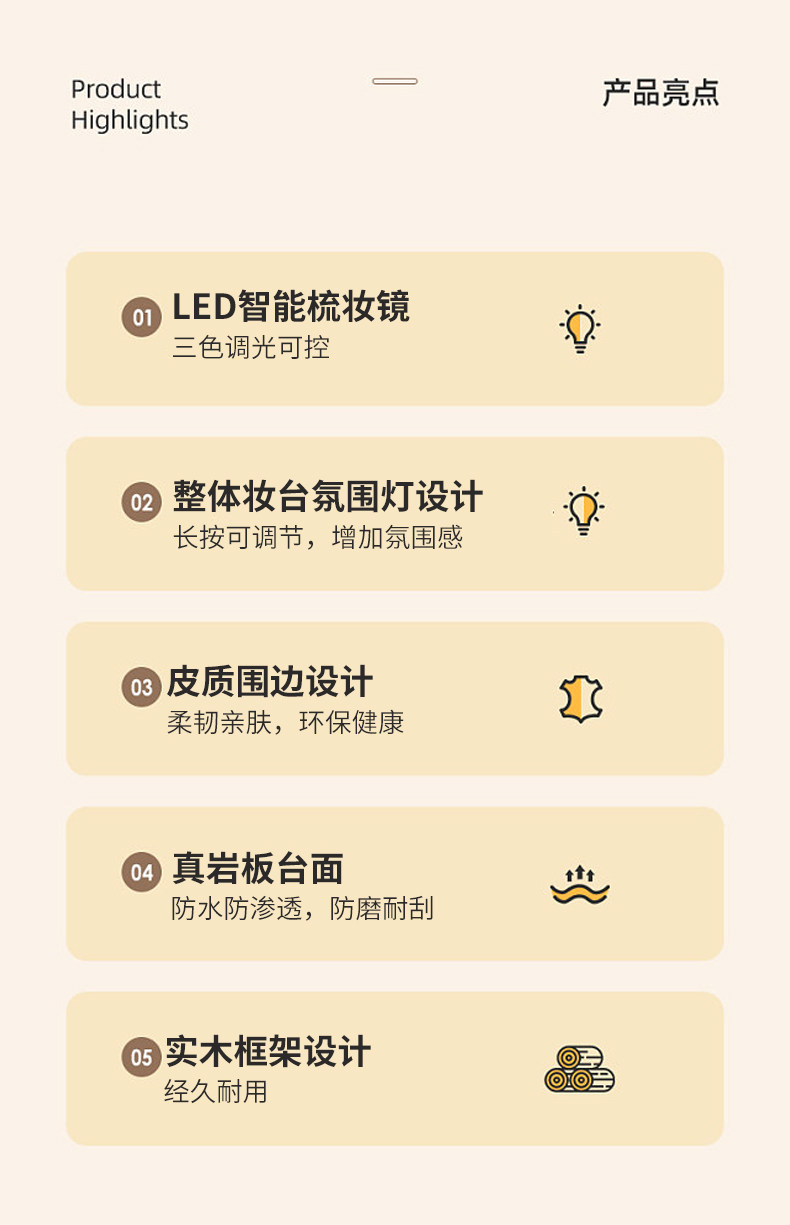 Product
Highlights

产品亮点

01 LED智能梳妆镜
三色调光可控

02 整体妆台氛围灯设计
长按可调节，增加氛围感

03 皮质围边设计
柔韧亲肤，环保健康

04 真岩板台面
防水防渗透，防磨耐刮

05 实木框架设计
经久耐用