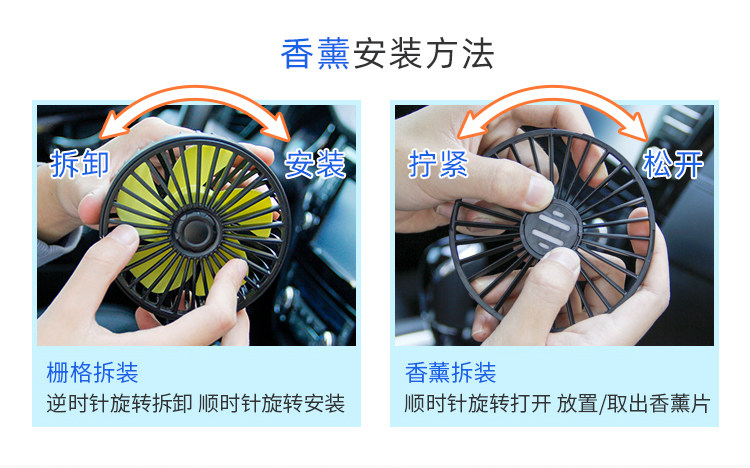 香薰安装方法

拆卸
安装

栅格拆装
逆时针旋转拆卸 顺时针旋转安装

拧紧
松开

香薰拆装
顺时针旋转打开 放置/取出香薰片