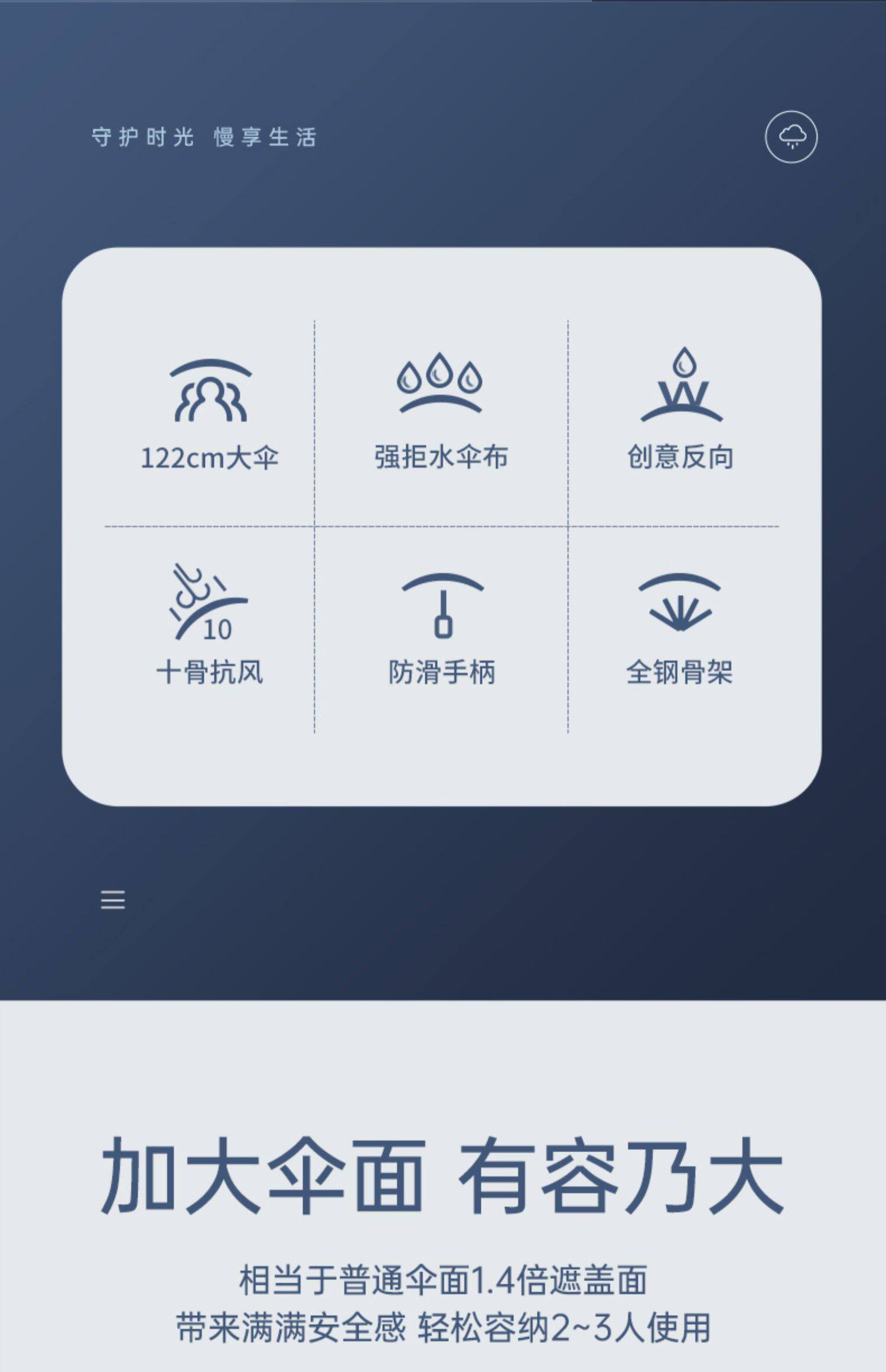 守护时光 慢享生活

122cm大伞

强拒水伞布

创意反向

10
十骨抗风

防滑手柄

全钢骨架

加大伞面 有容乃大

相当于普通伞面1.4倍遮盖面
带来满满安全感 轻松容纳2~3人使用