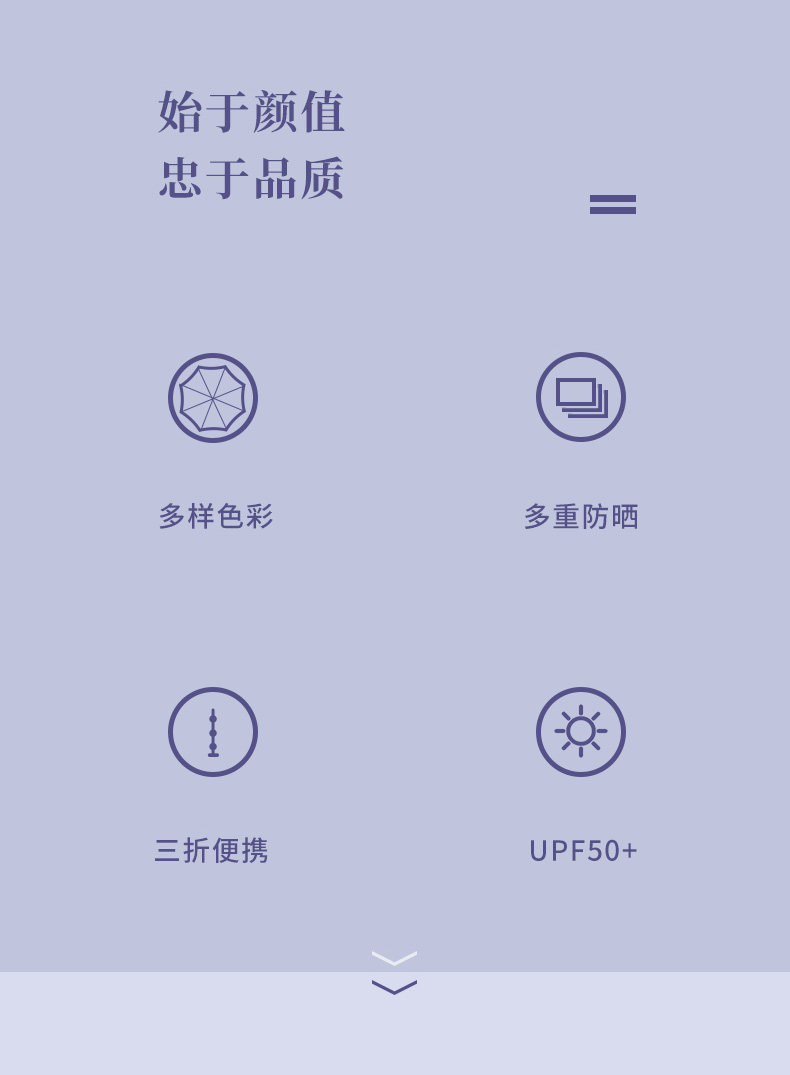 始于颜值
忠于品质

多样色彩

多重防晒

三折便携

UPF50+