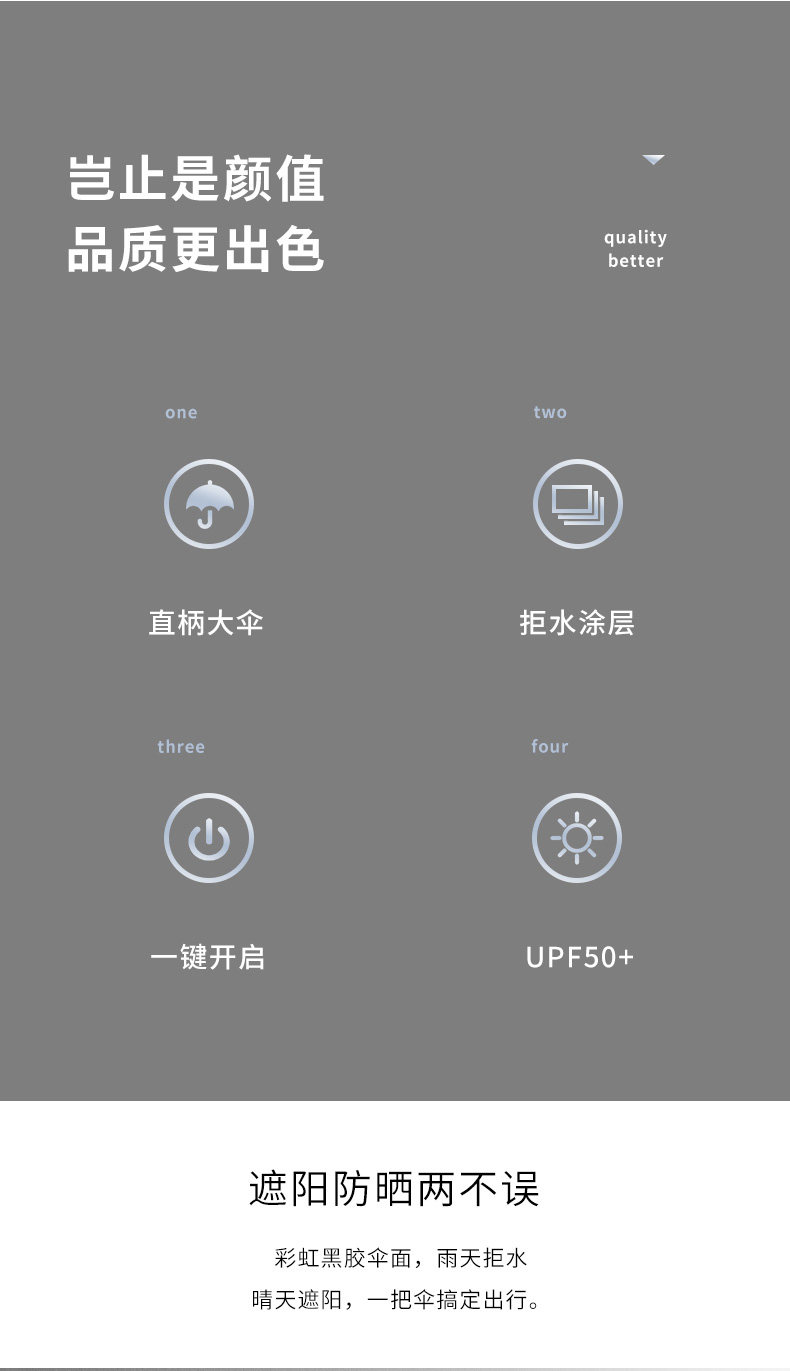 岂止是颜值
品质更出色

quality
better

one

直柄大伞

two

拒水涂层

three

一键开启

four

UPF50+

遮阳防晒两不误

彩虹黑胶伞面，雨天拒水
晴天遮阳，一把伞搞定出行。