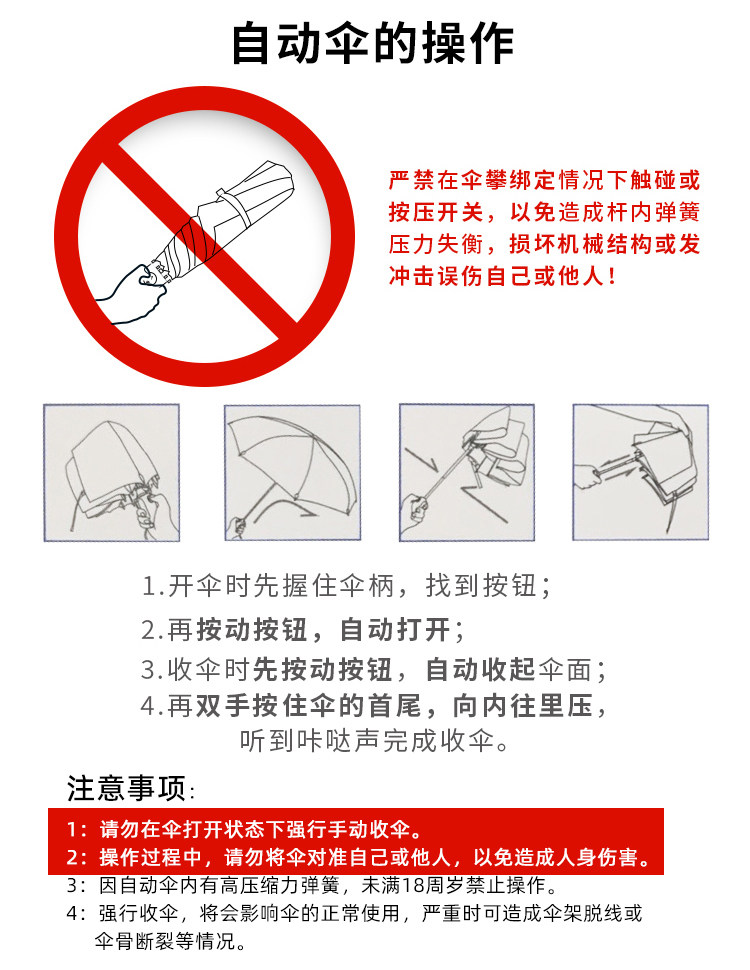 自动伞的操作

严禁在伞攀绑定情况下触碰或按压开关，以免造成杆内弹簧压力失衡，损坏机械结构或发冲击误伤自己或他人！

1.开伞时先握住伞柄，找到按钮；
2.再按动按钮，自动打开；
3.收伞时先按动按钮，自动收起伞面；
4.再双手按住伞的首尾，向内往里压，听到咔哒声完成收伞。

注意事项：
1：请勿在伞打开状态下强行手动收伞。
2：操作过程中，请勿将伞对准自己或他人，以免造成人身伤害。
3：因自动伞内有高压缩力弹簧，未满18周岁禁止操作。
4：强行收伞，将会影响伞的正常使用，严重时可造成伞架脱线或伞骨断裂等情况。