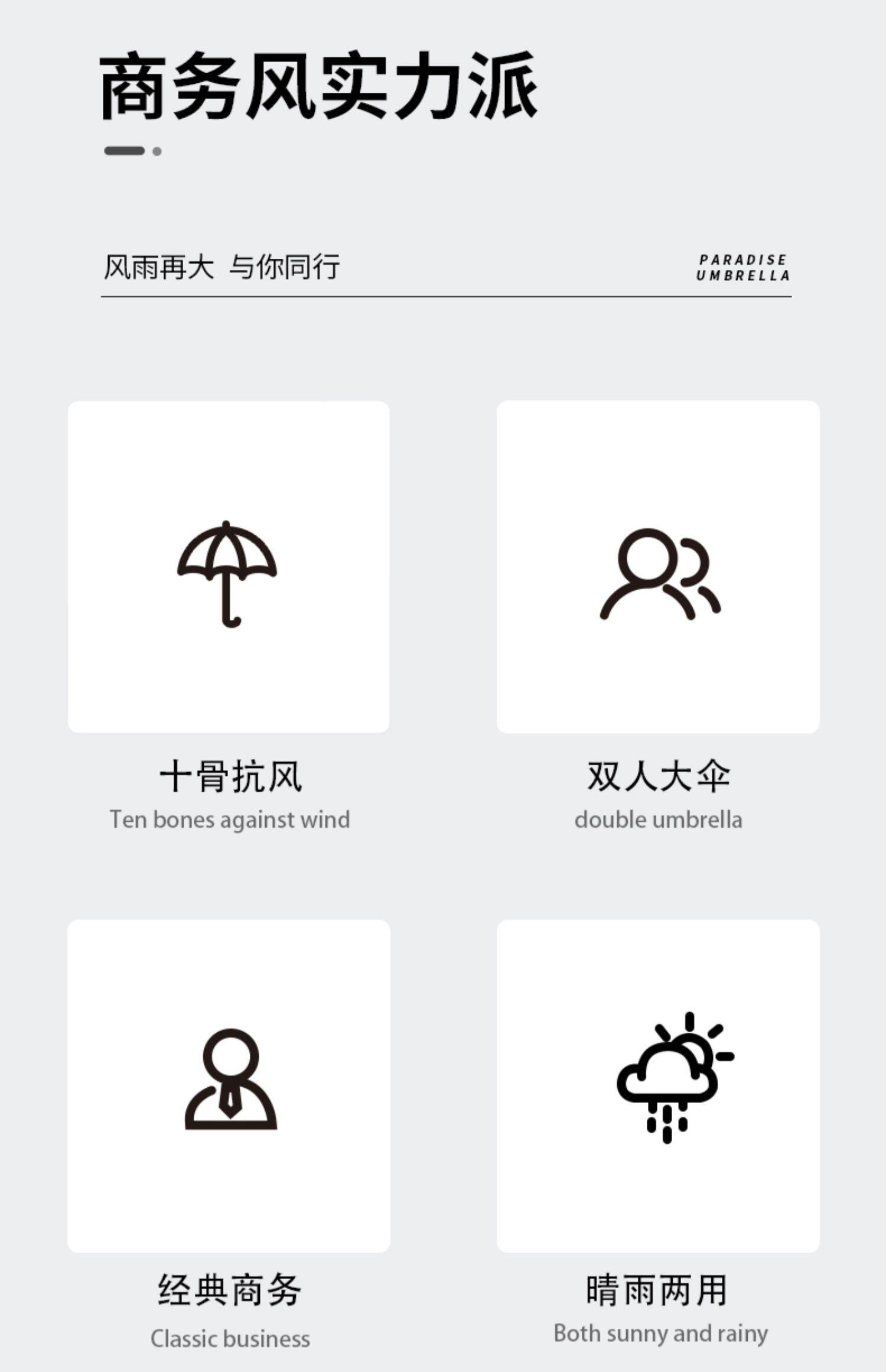 商务风实力派

风雨再大 与你同行

PARADISE
UMBRELLA

十骨抗风
Ten bones against wind

双人大伞
double umbrella

经典商务
Classic business

晴雨两用
Both sunny and rainy